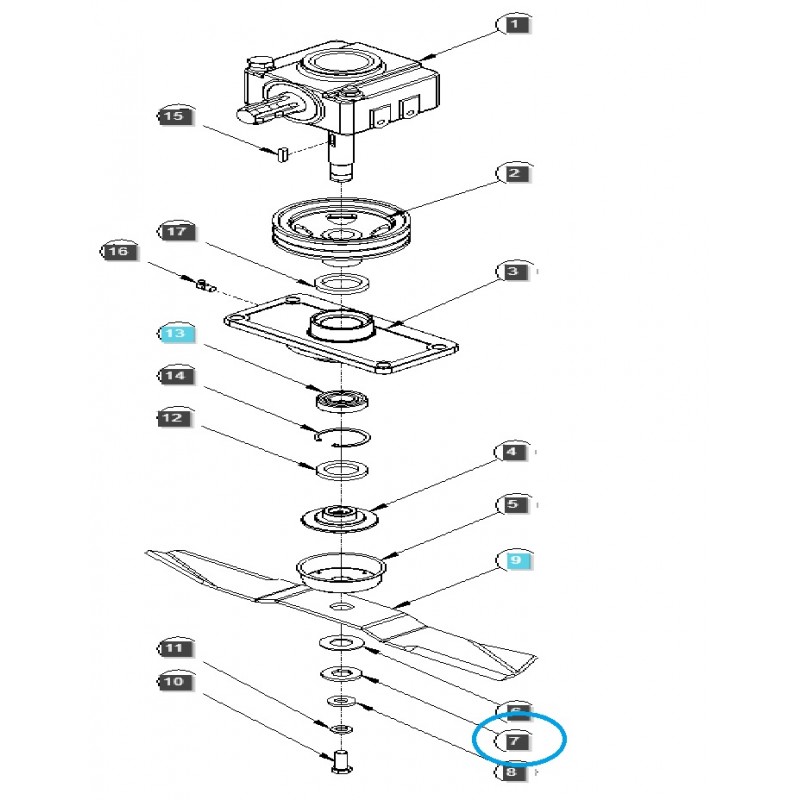 1
15
2
17
16
3
13
14
12
4
5
9
11
10
6
7
8