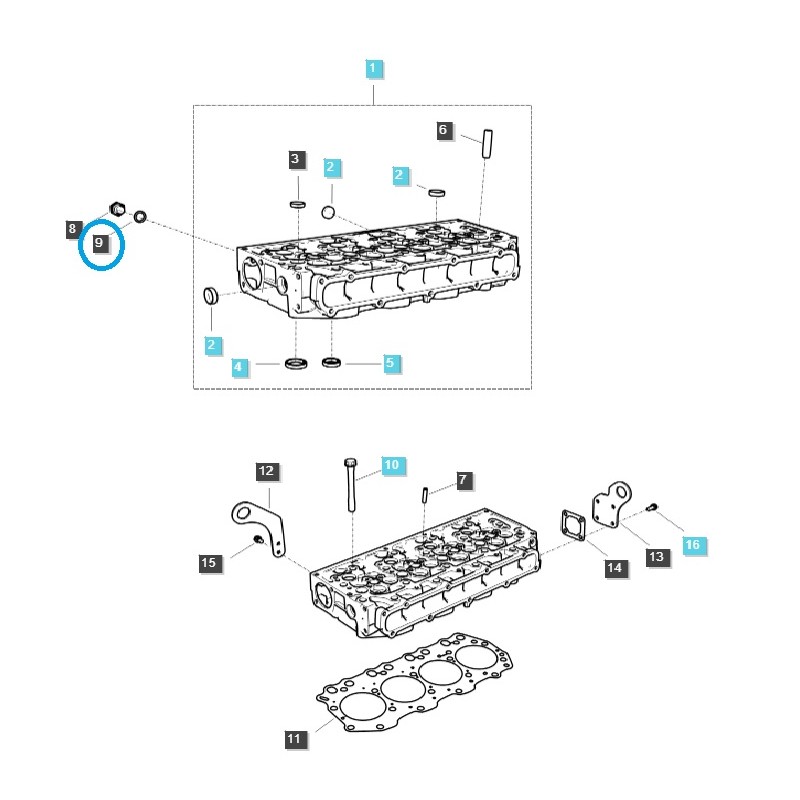 1
6
3
2
2
8
9
2
4
5
12
10
7
15
14
13
16
11