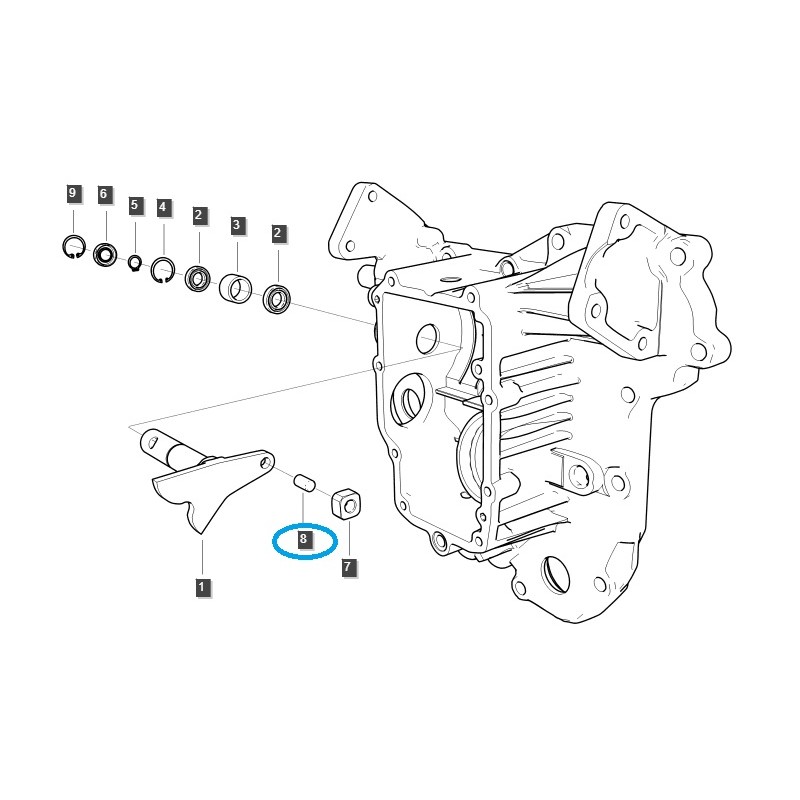 9 6 5 4 2 3 2

8

7

1