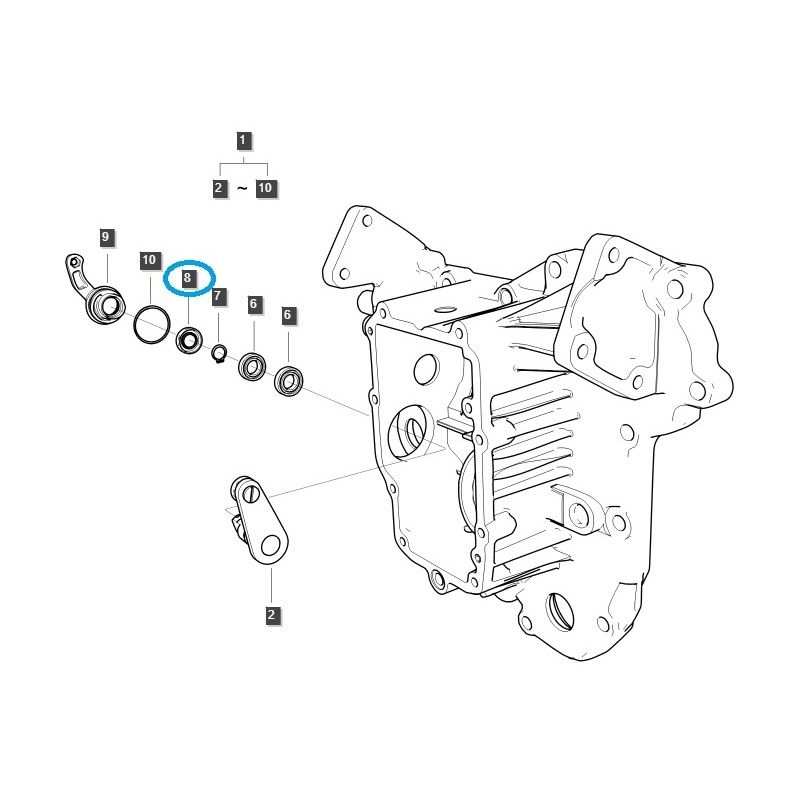 1

2 ~ 10

9

10

8

7

6

6

2