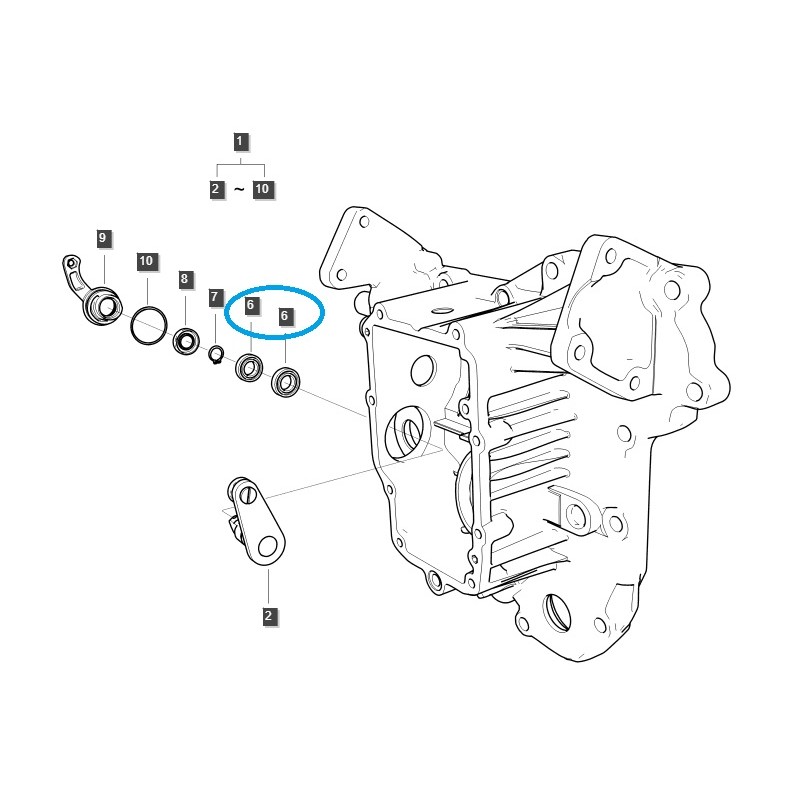 1
2 ~ 10
9
10
8
7
6
6
2