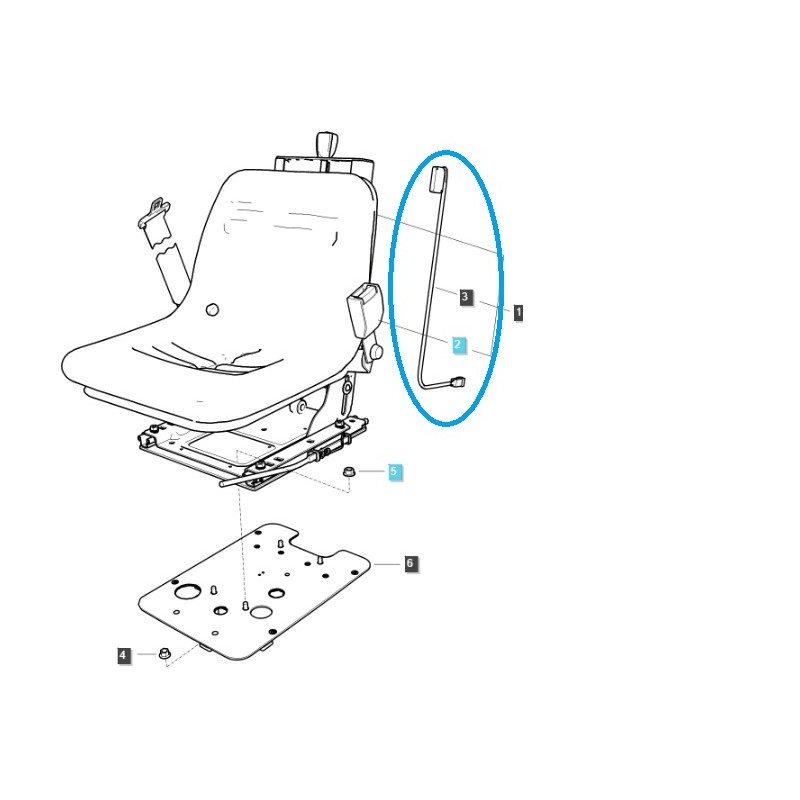 3
1
2
5
6
4