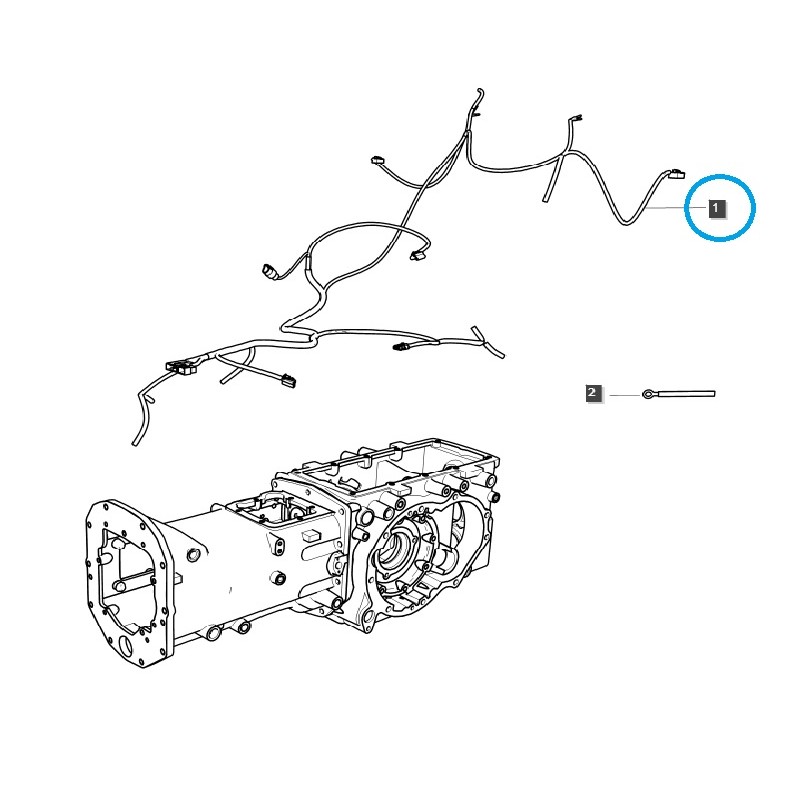 1

2