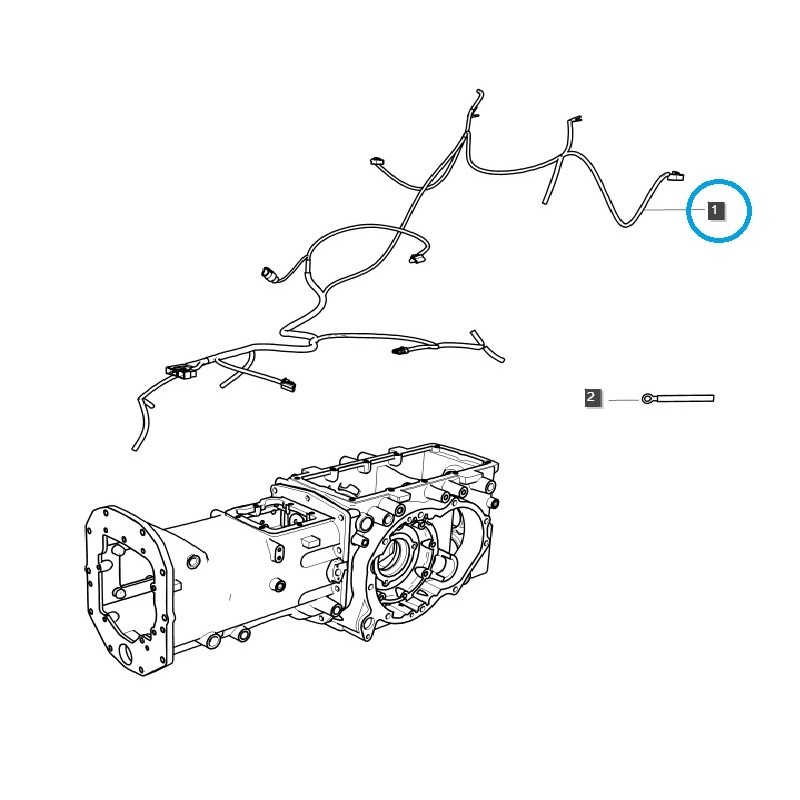 1

2