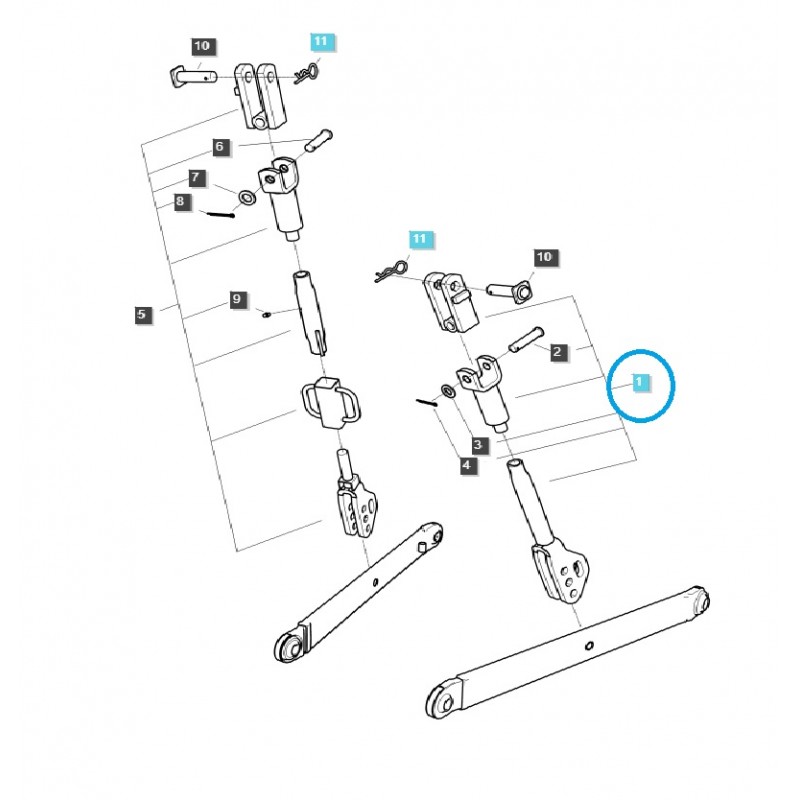 10
11
6
7
8
5
9
11
10
2
1
3
4