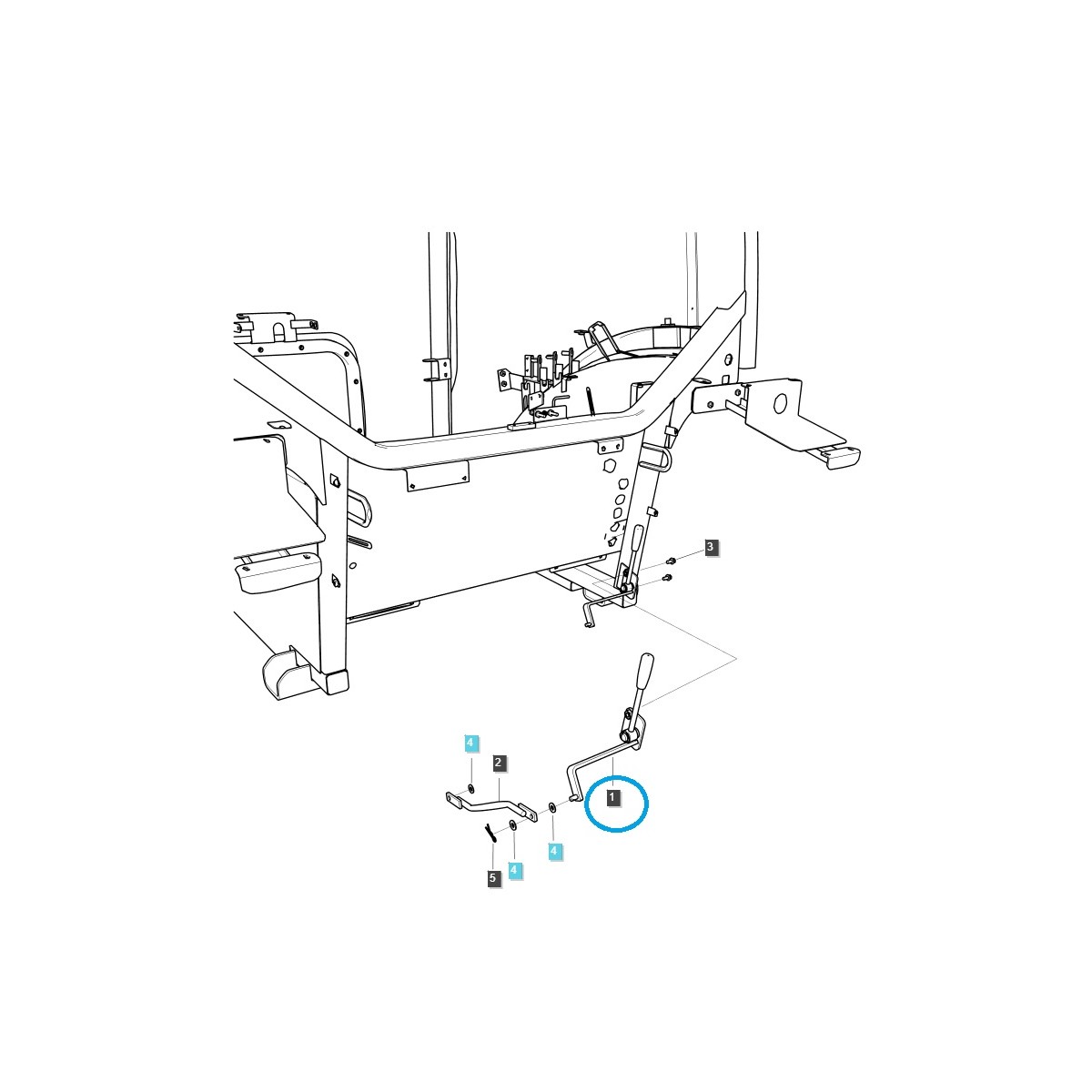 3
4
2
1
4
5
4