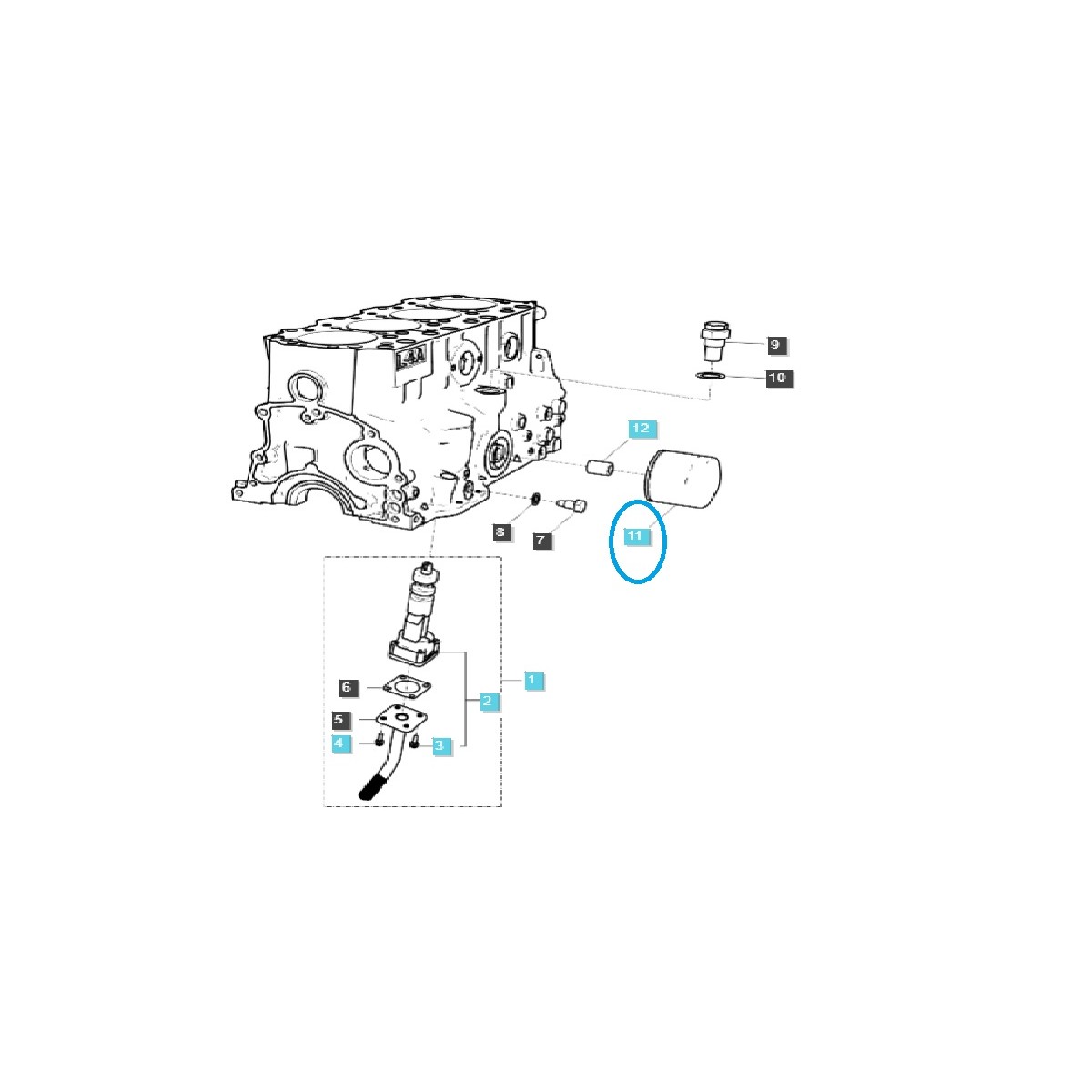 9
10
12
11
8
7
6
5
4
3
2
1