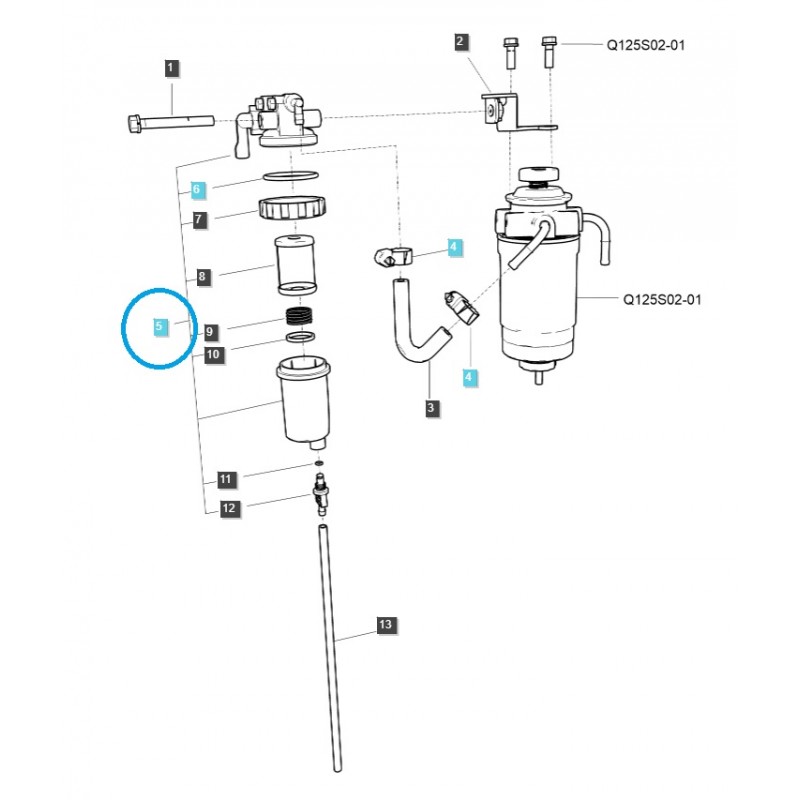 1
2
Q125S02-01
6
7
4
8
Q125S02-01
5
9
10
4
3
11
12
13