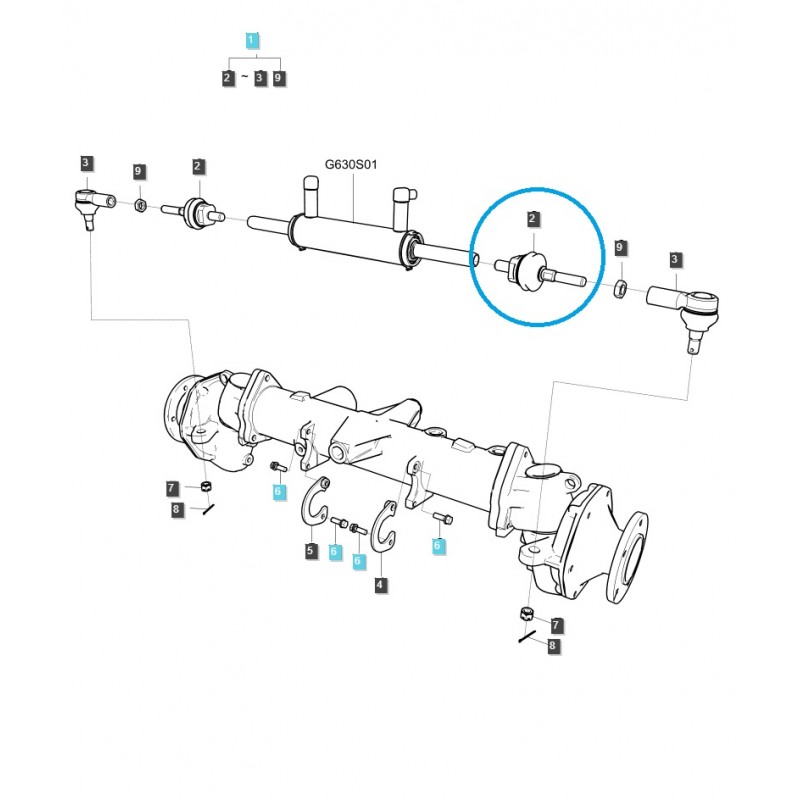 1
2 ~ 3 9
3
9
2
G630S01
2
9
3
7
8
6
5
6
6
4
6
7
8