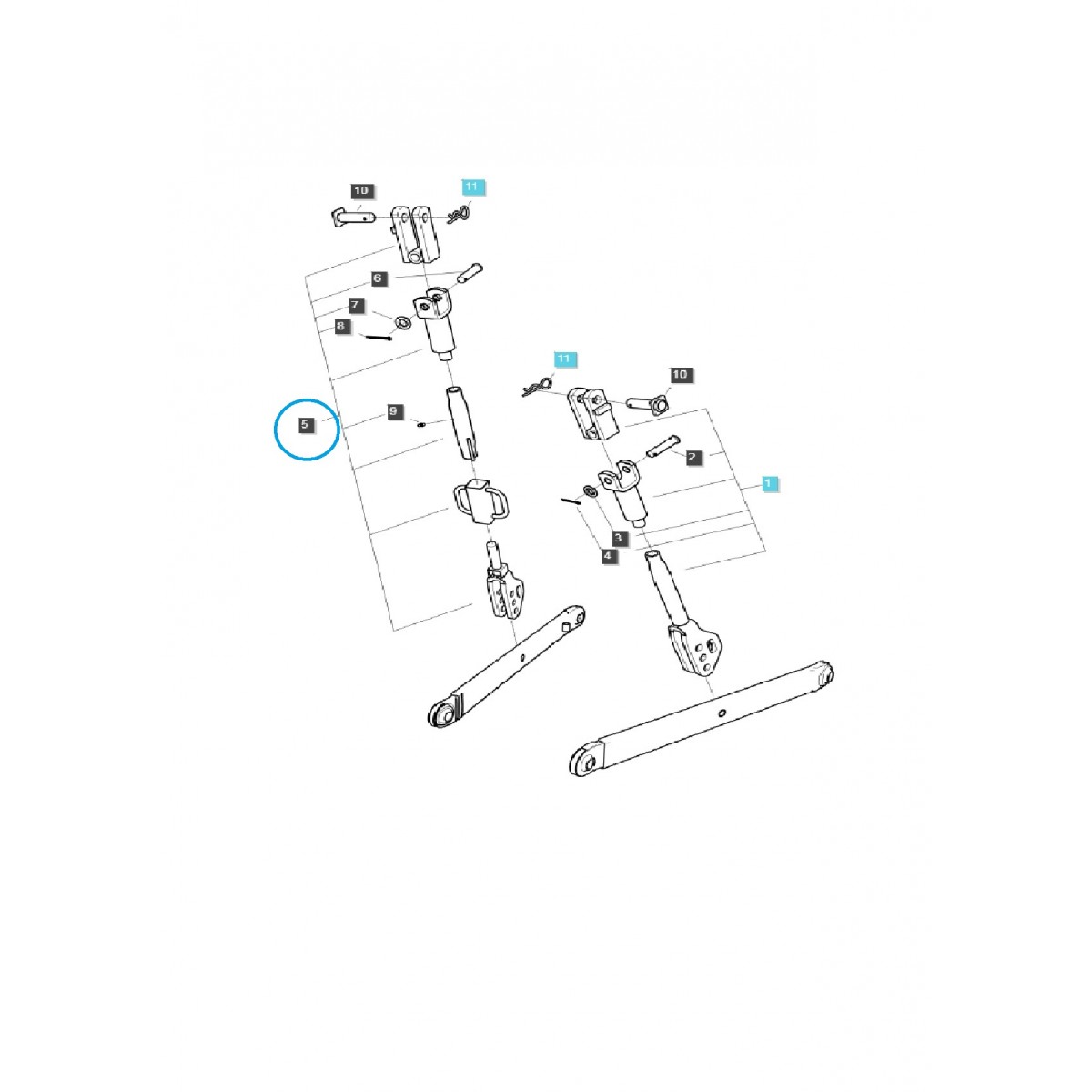 10
11
6
7
8
5
9
11
10
2
1
3
4