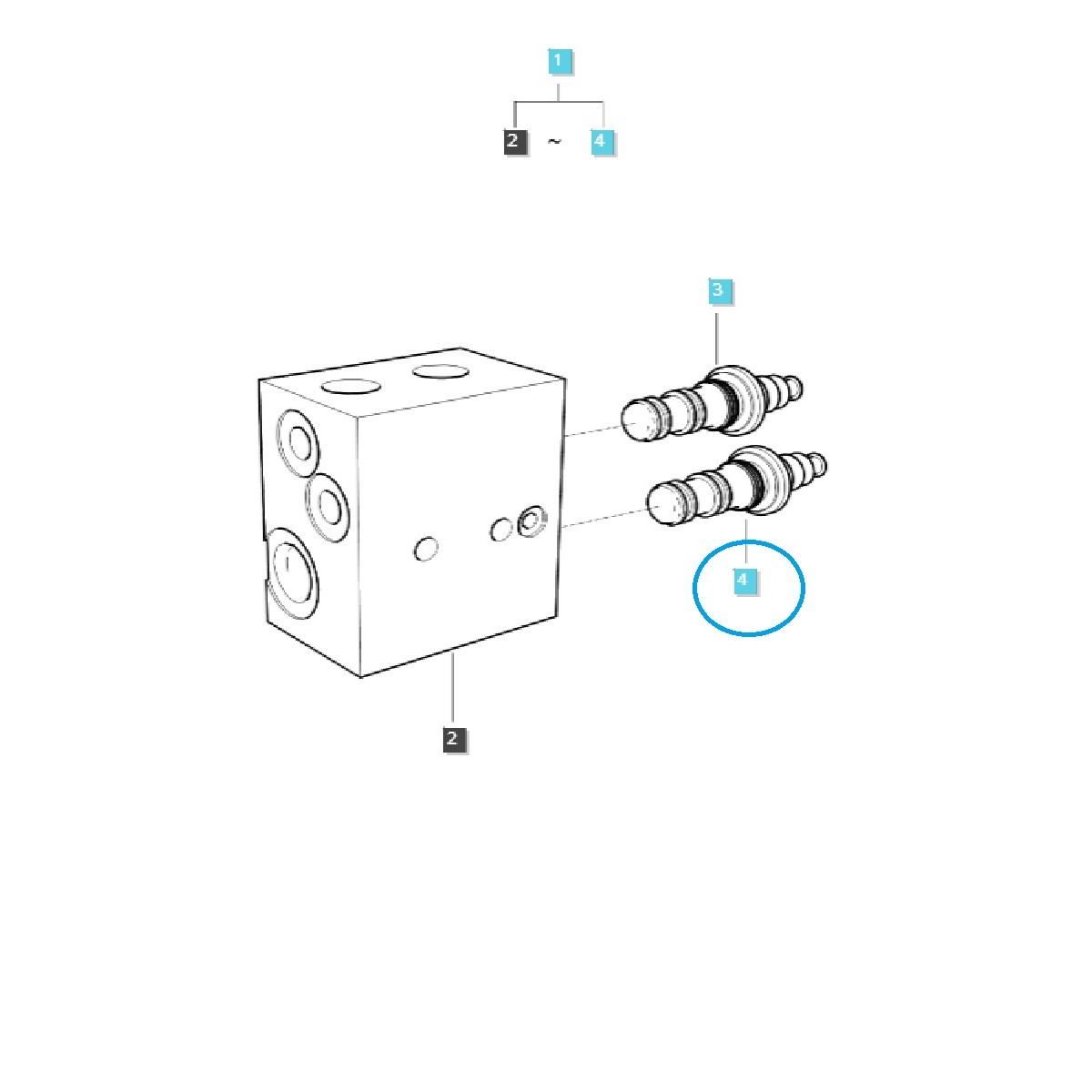 1
2 ~ 4
3
4
2