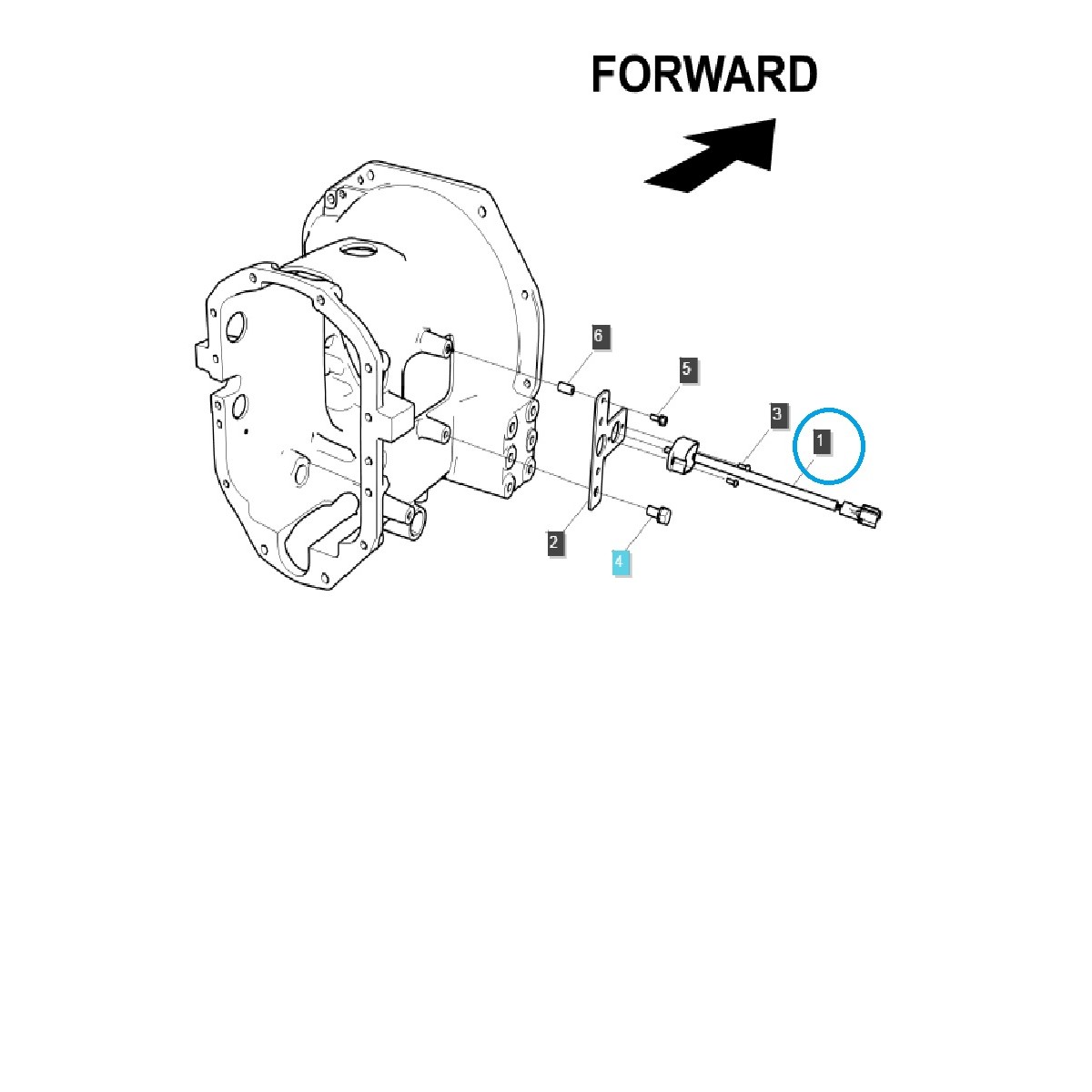 FORWARD

6
5
3
1
2
4