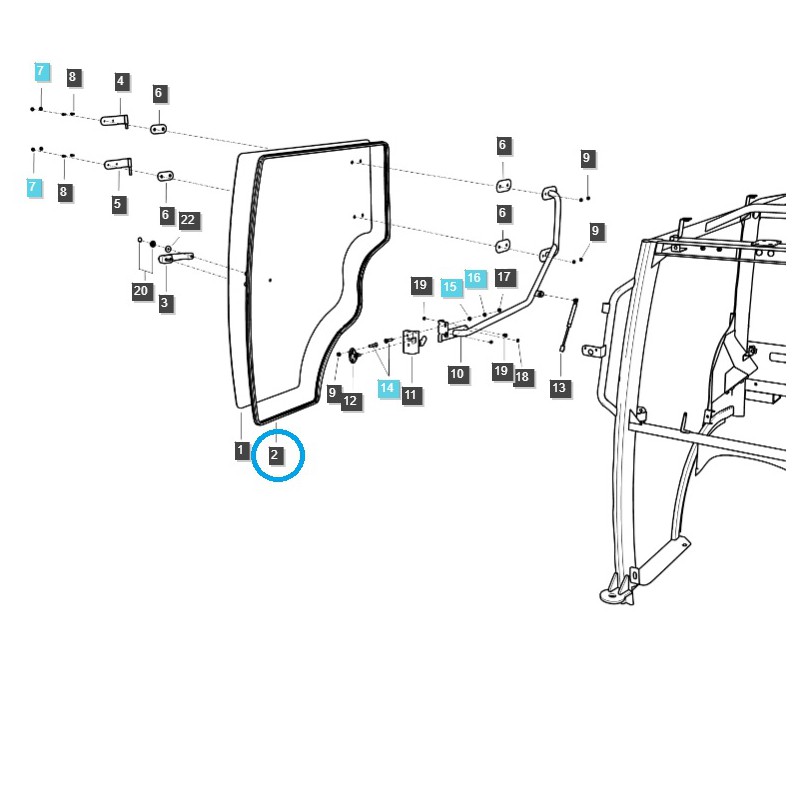 7
8
4
6
7
8
5
6
22
20
3
6
9
6
9
19
15
16
17
9
12
14
11
10
19
18
13
1
2