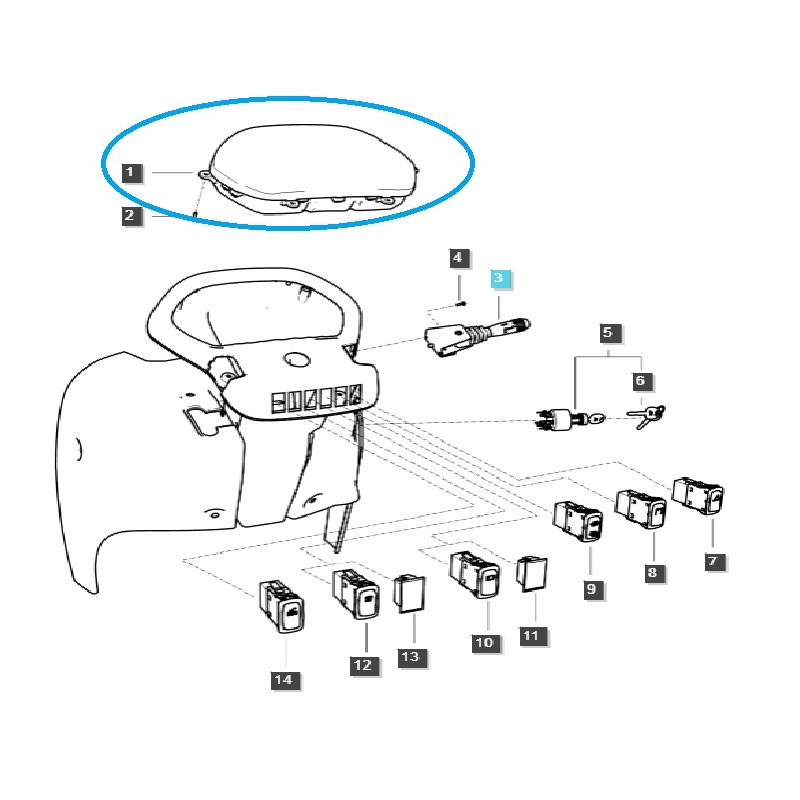 1
2
4
3
5
6
7
8
9
10
11
12
13
14