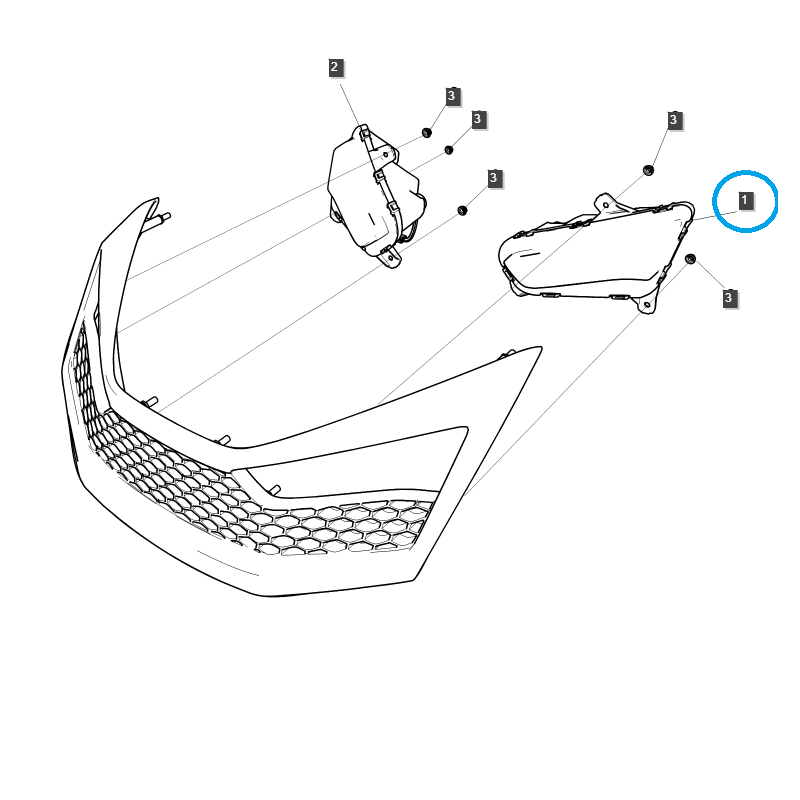 2
3
3
3
3
1
3