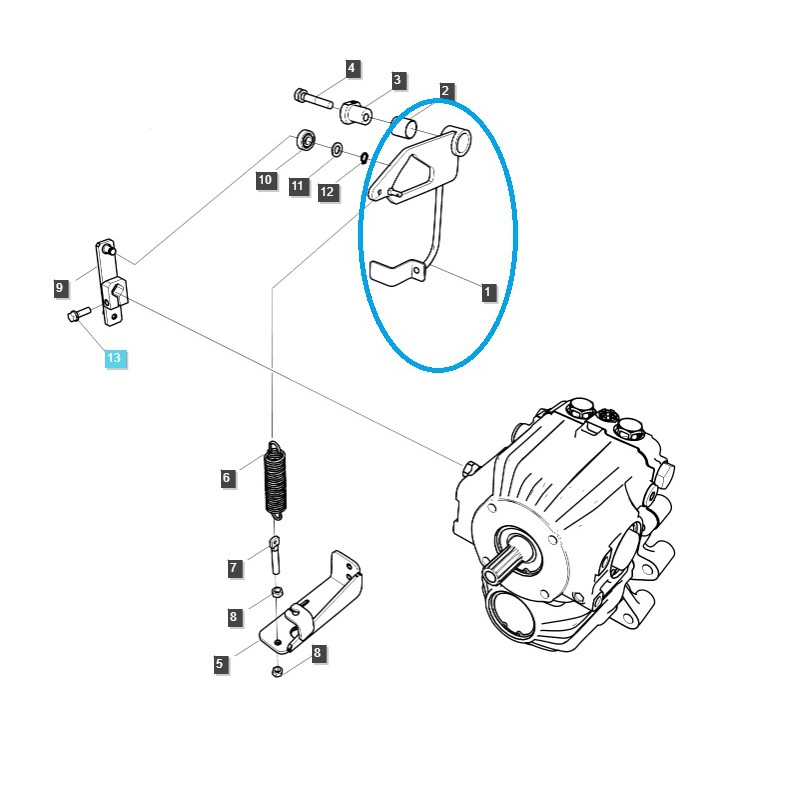 4
3
2
10
11
12
9
1
13
6
7
8
5
8