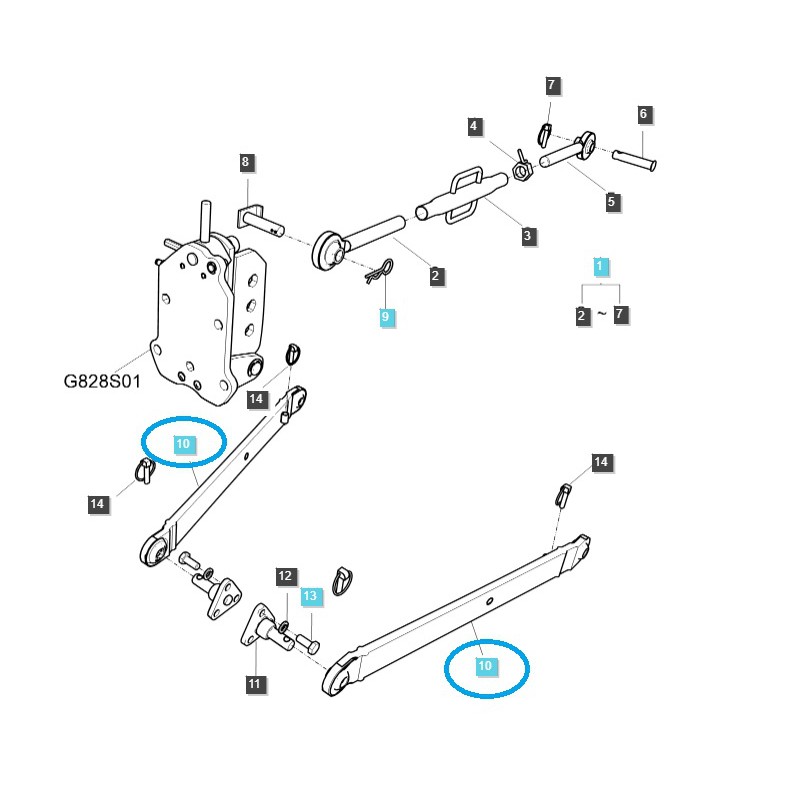 7
4
6
8
5
3
2
1
9
2 ~ 7
G828S01
14
10
14
14
12
13
11
10