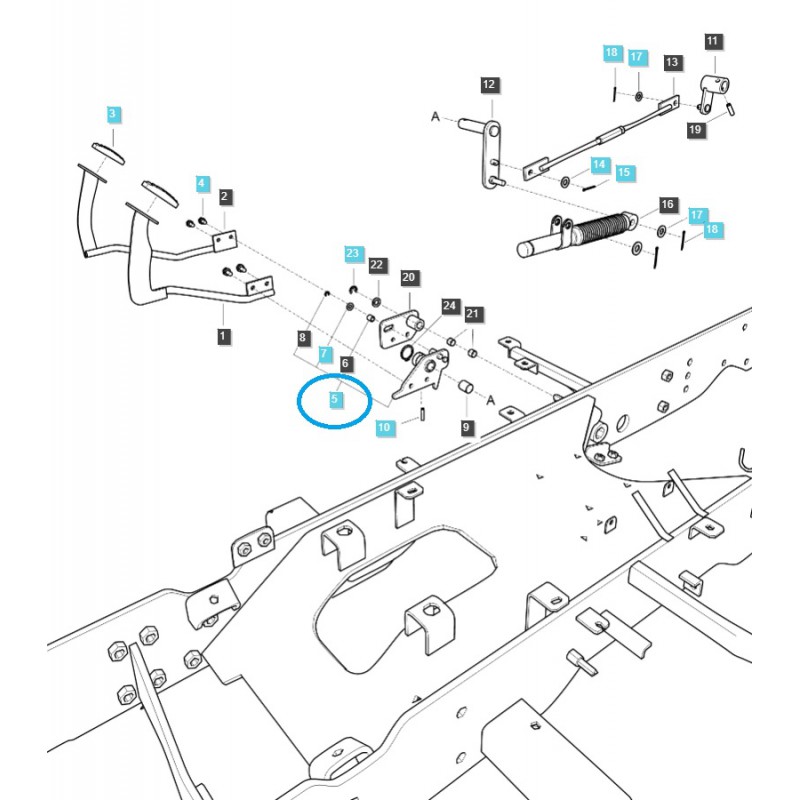 18
17
11
13
12
A
19
3
14
15
4
2
16
17
18
23
22
20
24
21
1
8
7
6
5
A
10
9