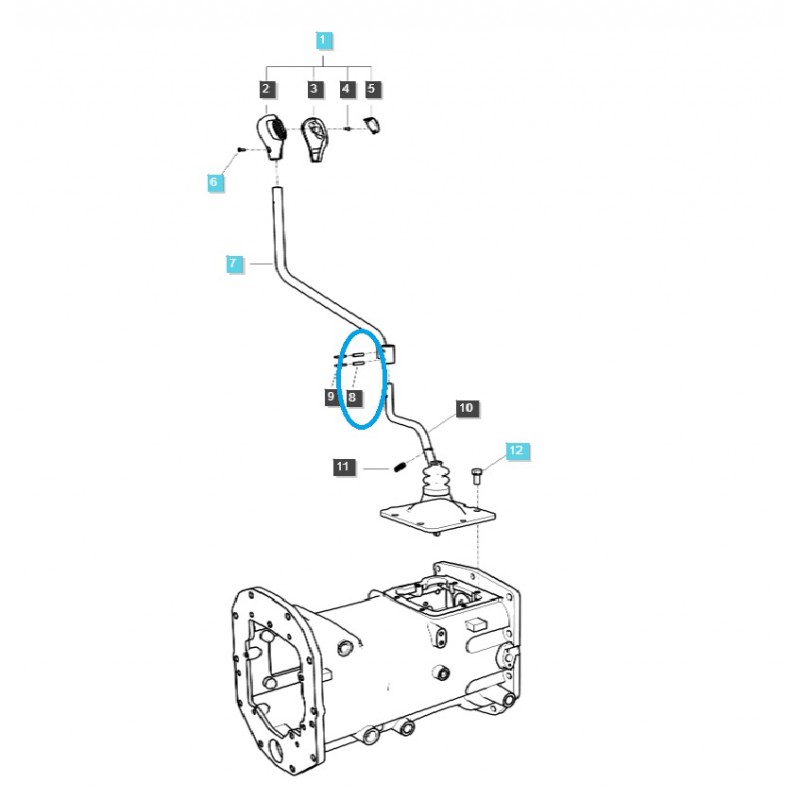 1
2
3
4
5
6
7
9
8
10
11
12