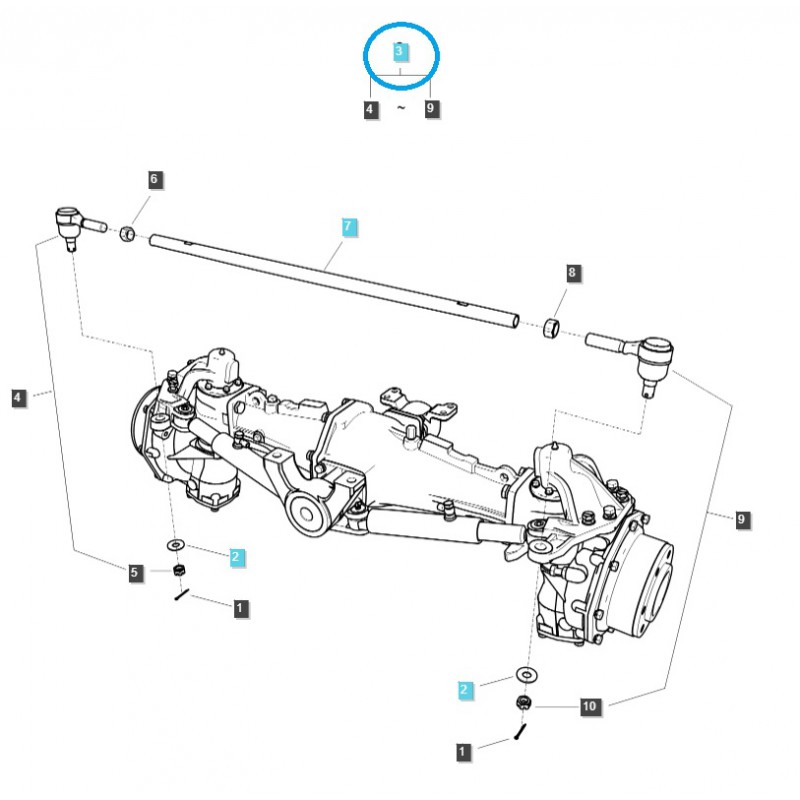 3

4 ~ 9

6

7

8

4

9

2

5

1

2

10

1