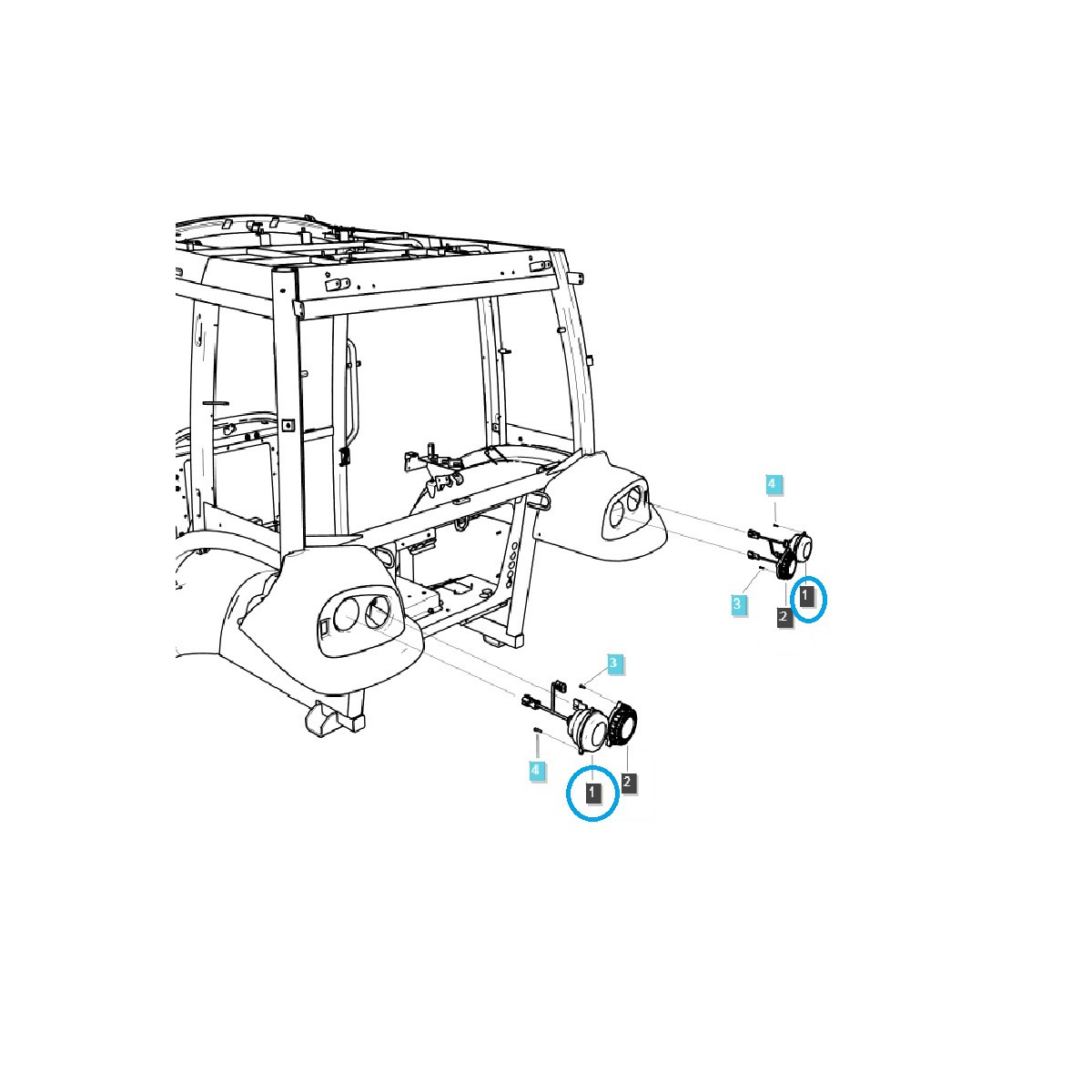 4
3
2
1
3
4
1
2