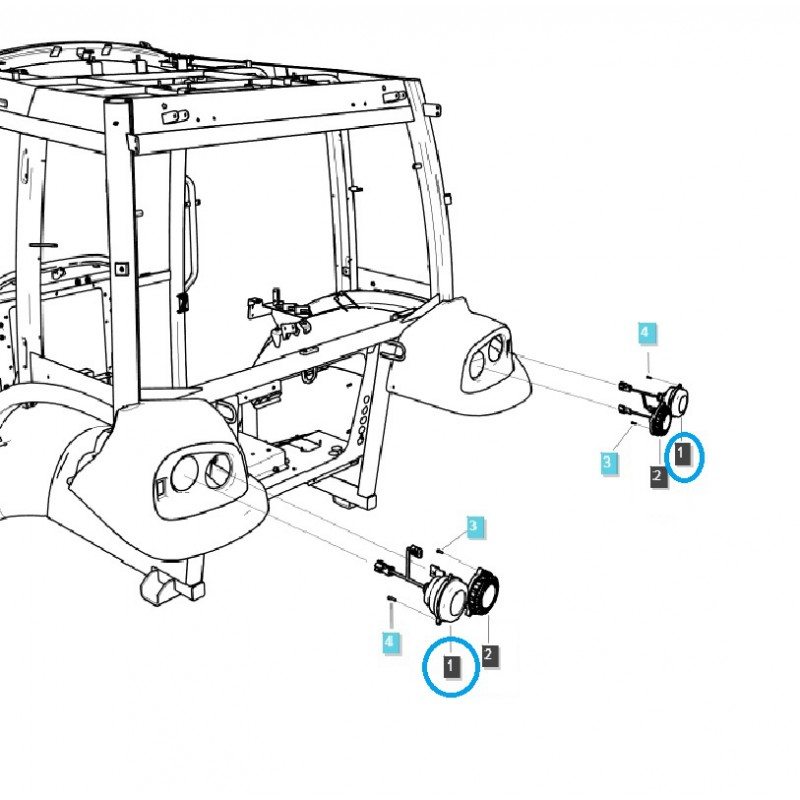 4
3
2
1
3
4
1
2