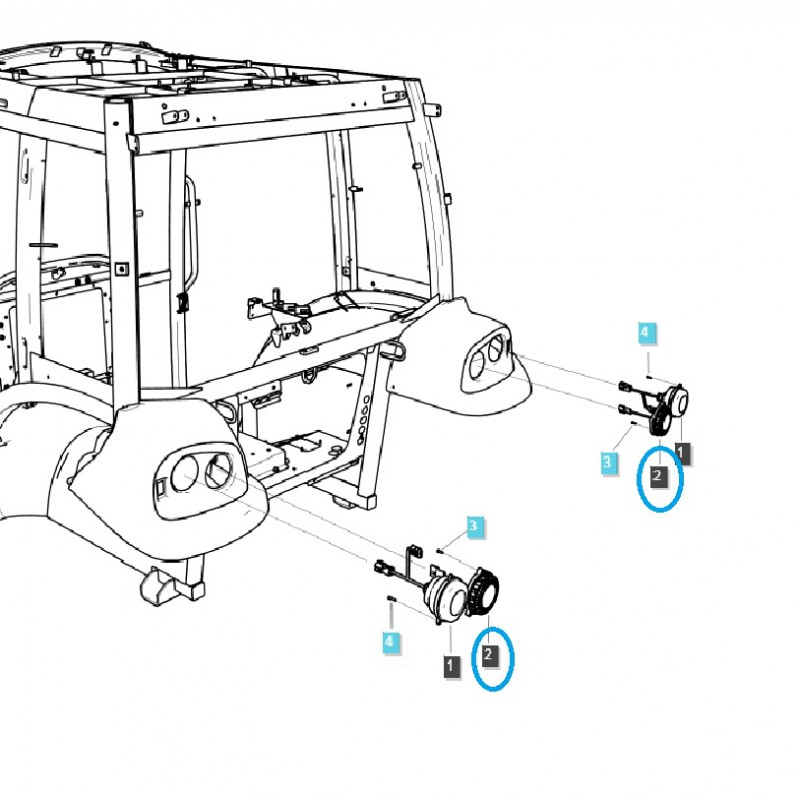 4
3
1
2
3
4
1
2