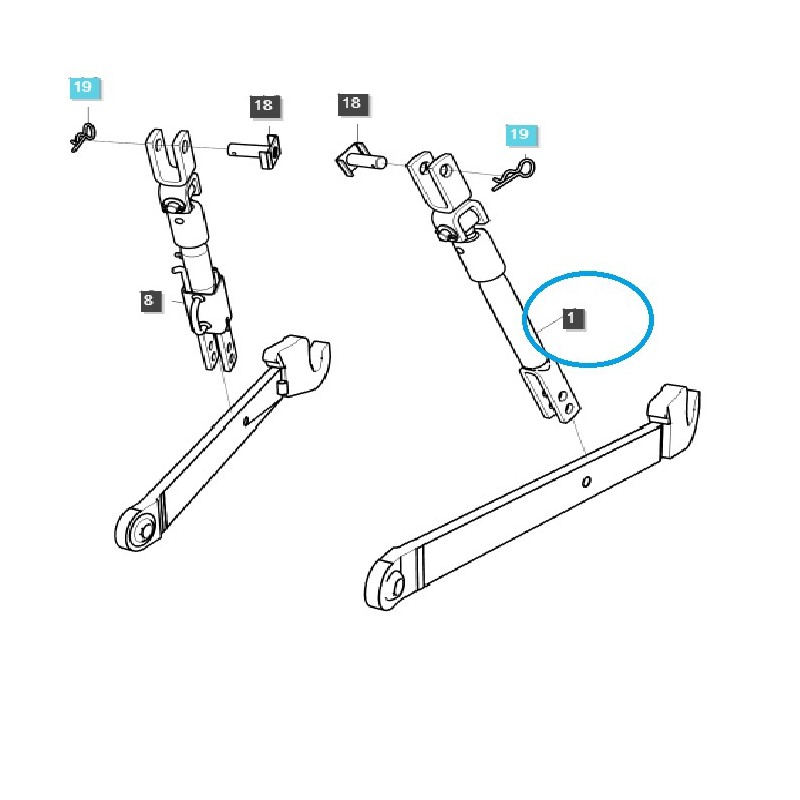 19
18
18
19
8
1