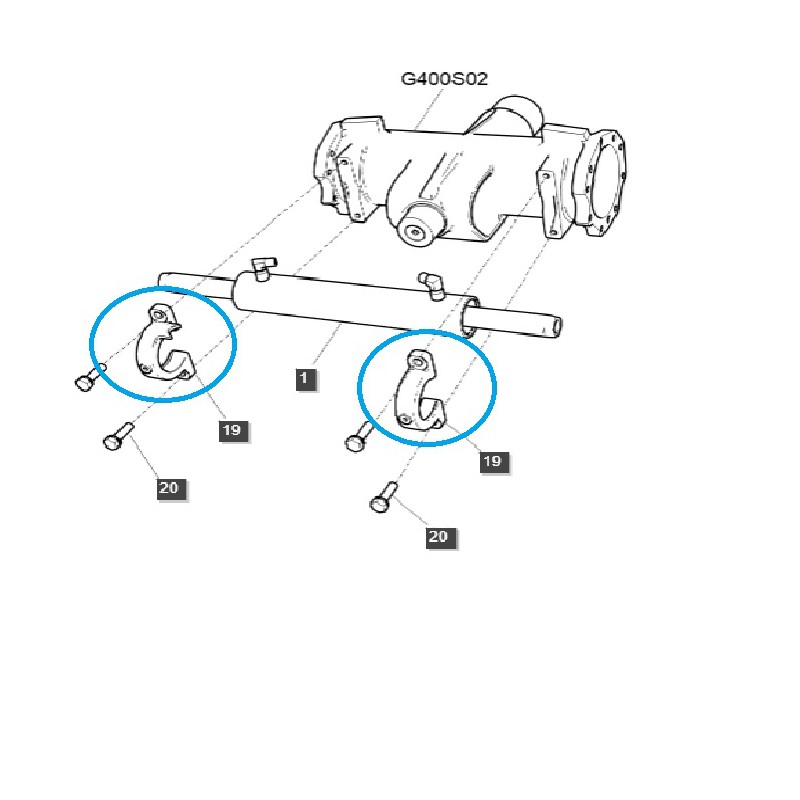 G400S02

1

19

19

20

20