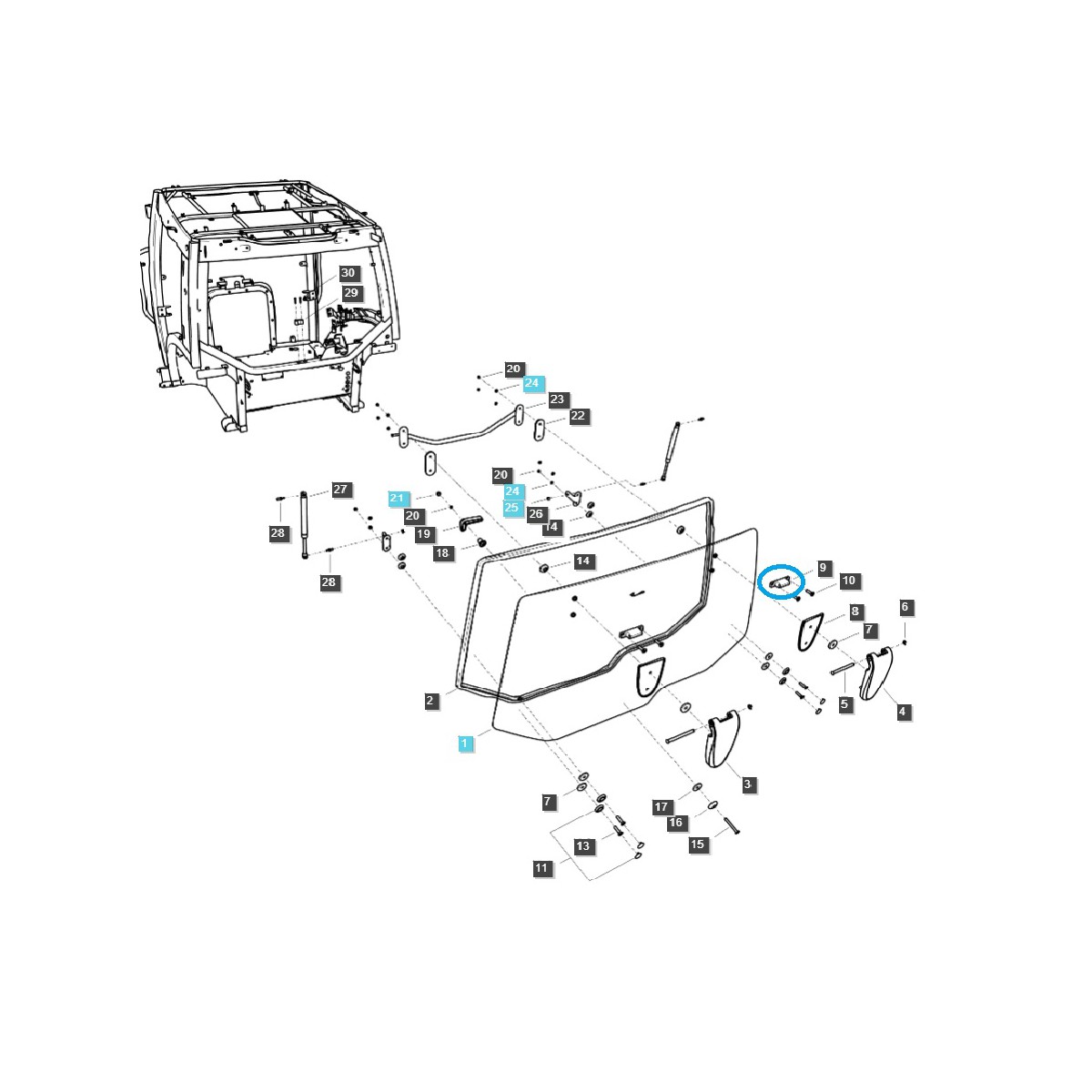 30
29
20
24
23
22
20
24
25
26
14
27
21
20
19
18
28
28
14
9
10
8
7
6
5
4
2
1
3
7
17
16
15
13
11