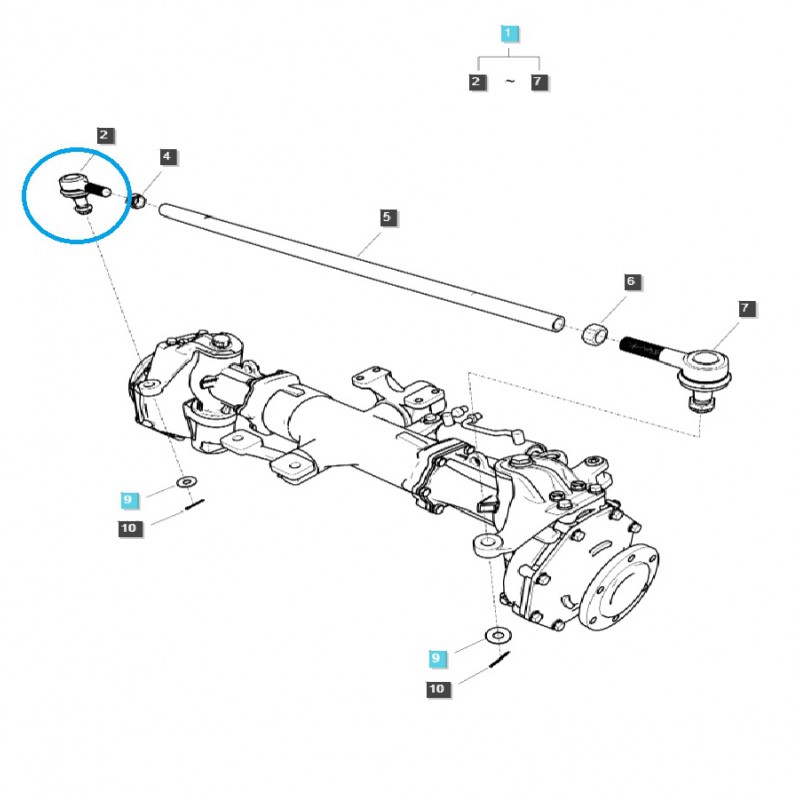 1
2 ~ 7
2
4
5
6
7
9
10
9
10