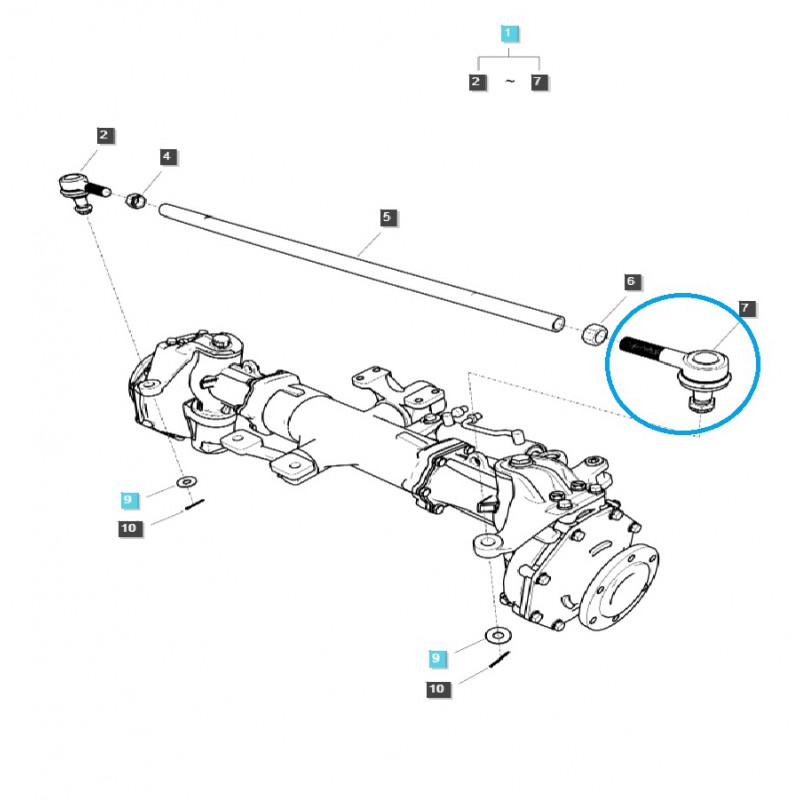 1
2 ~ 7
2
4
5
6
7
9
10
9
10