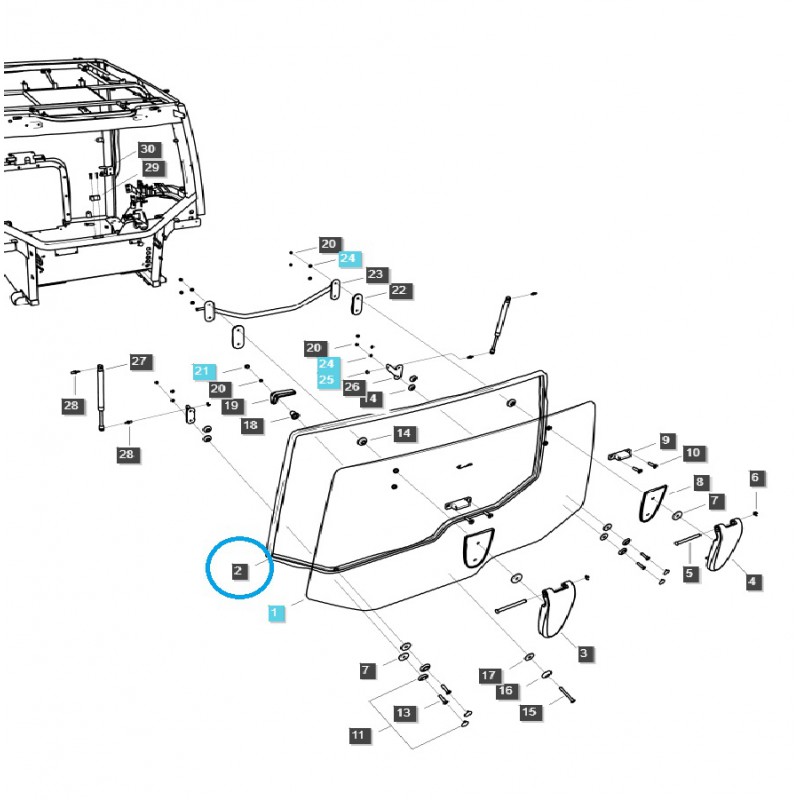 30
29
20
24
23
22
20
24
25
26
4
27
21
20
19
18
28
28
14
9
10
8
7
6
5
4
2
1
3
7
17
16
15
13
11