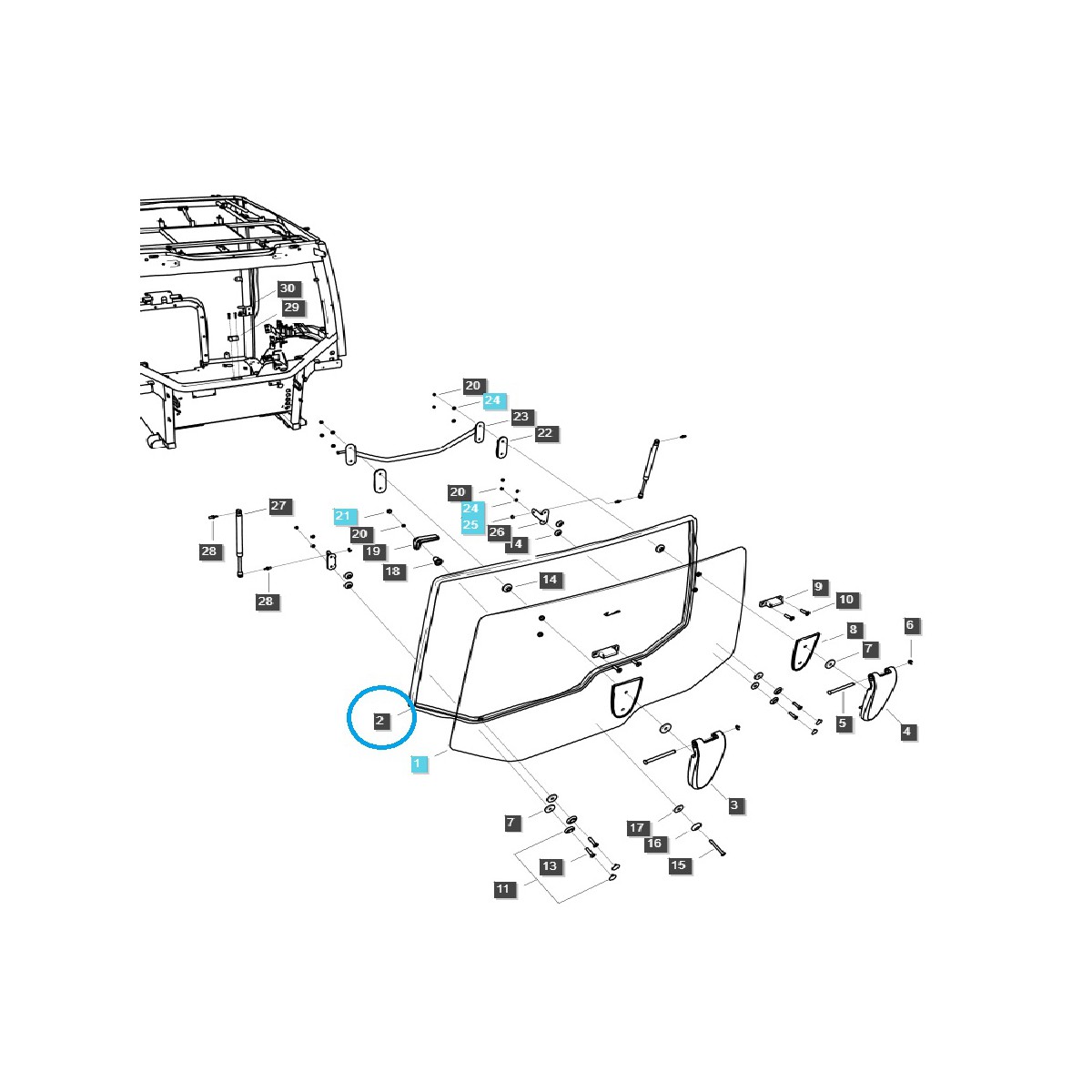 30
29
20
24
23
22
20
24
25
26
4
27
21
20
19
18
28
28
14
9
10
8
7
6
5
4
2
1
3
7
13
11
17
16
15