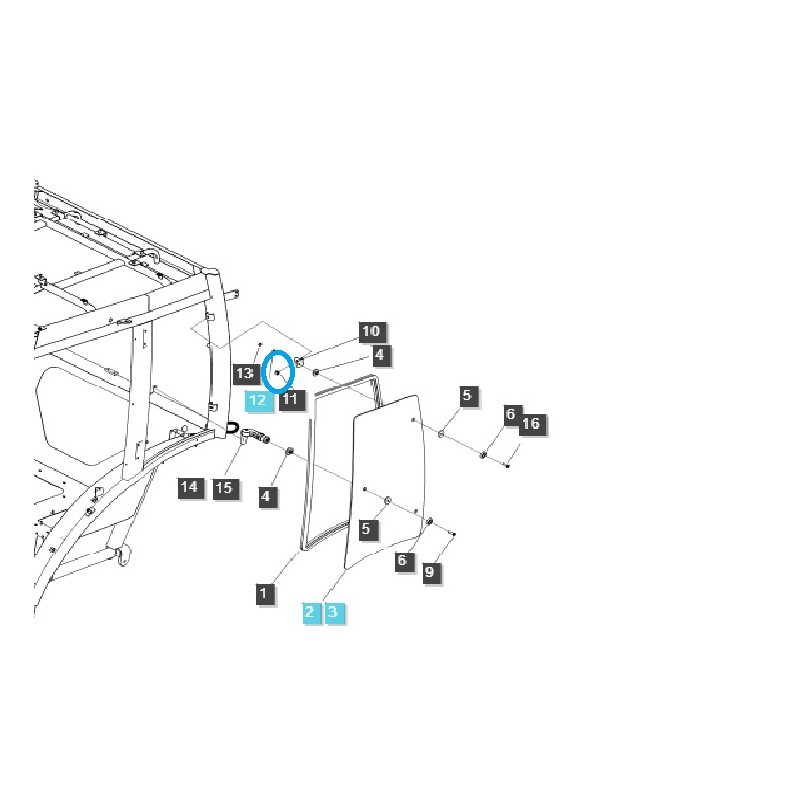 10
4
13
12
11
5
6
16
14
15
4
5
6
9
1
2
3