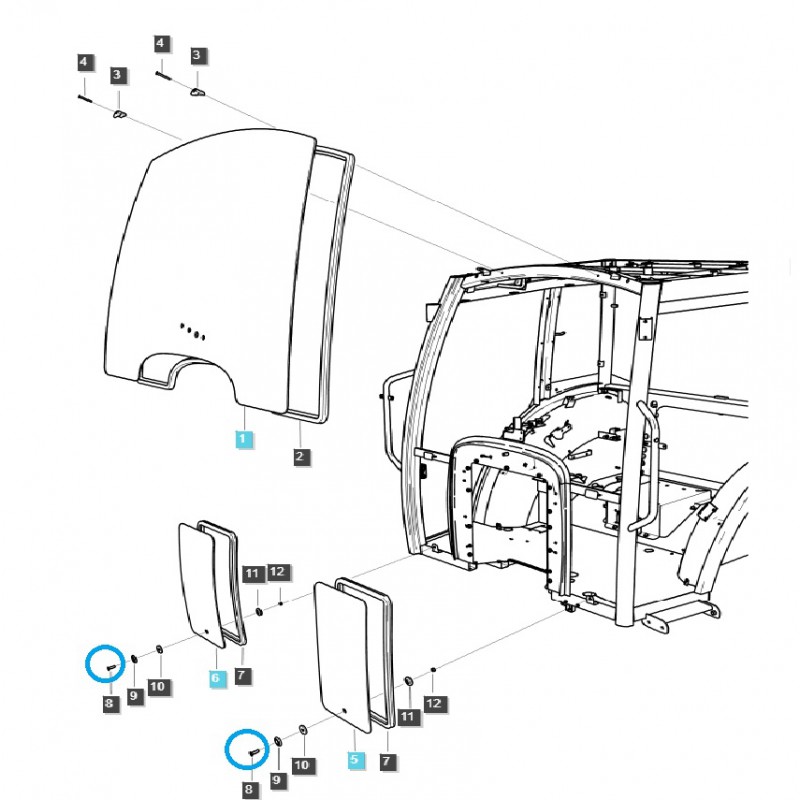 4
3
4
3
1
2
11
12
6
7
8
9
10
11
12
5
7
8
9
10