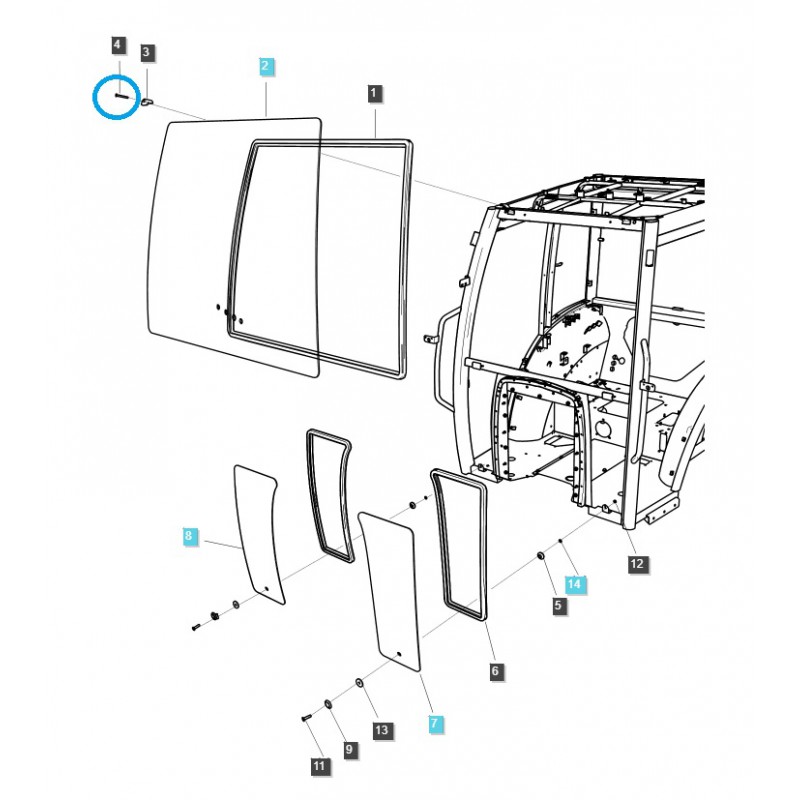 4
3
2
1
8
12
14
5
6
7
13
9
11