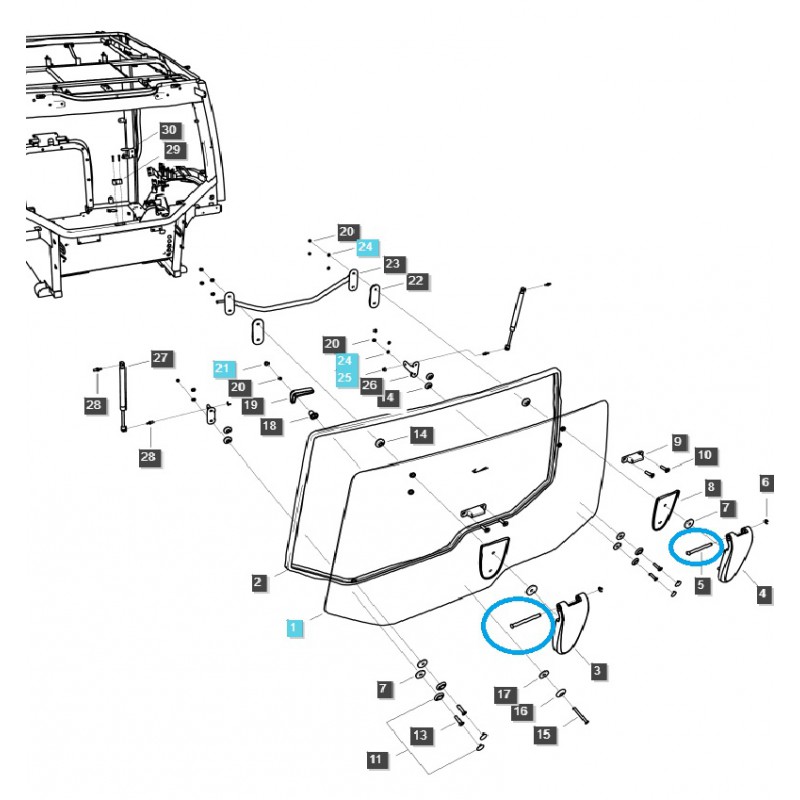 30
29
20
24
23
22
20
24
25
26
14
27
21
20
19
18
28
28
14
9
10
8
7
6
5
4
2
1
3
7
17
16
15
13
11