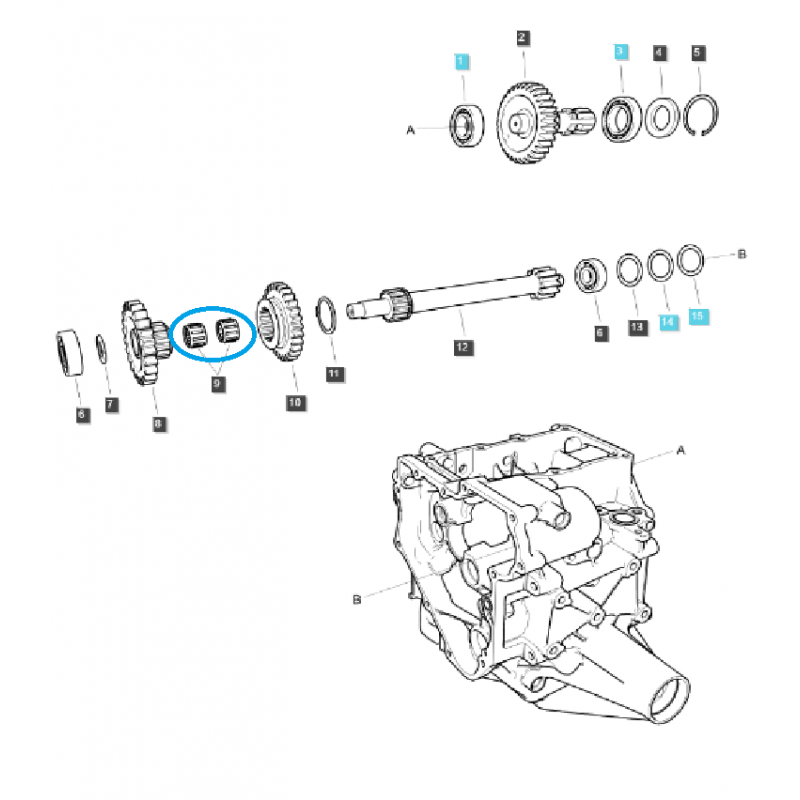 1
2
3
4
5
A
B
6
13
14
15
12
11
10
9
8
7
6
A
B