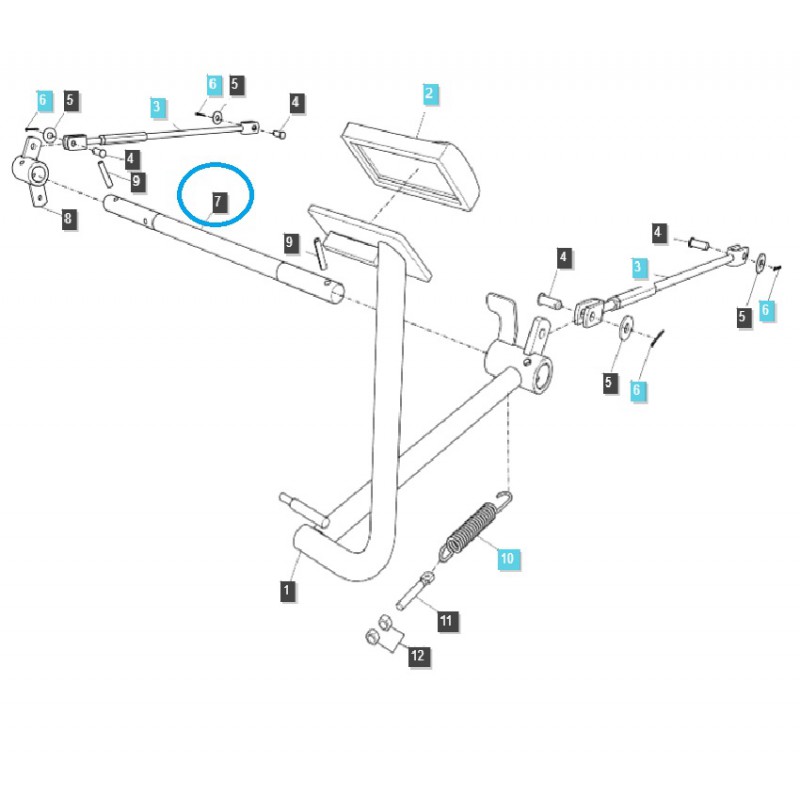 6
5
3
6
5
4
2
4
9
7
8
9
4
4
3
5
6
5
6
10
1
11
12