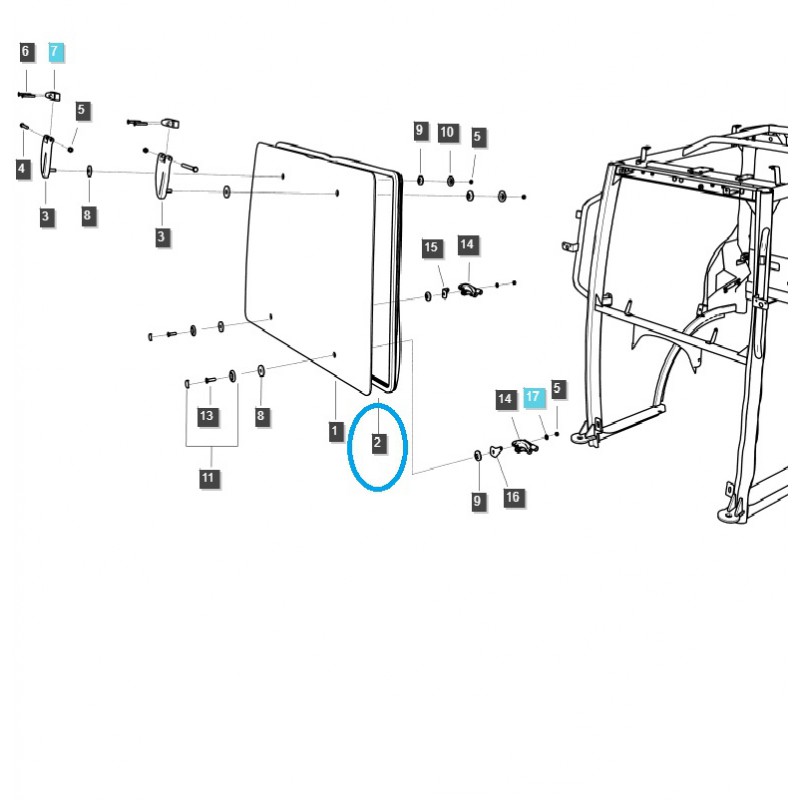 6
7
5
4
3
8
3
9
10
5
15
14
13
8
1
2
11
14
17
5
9
16