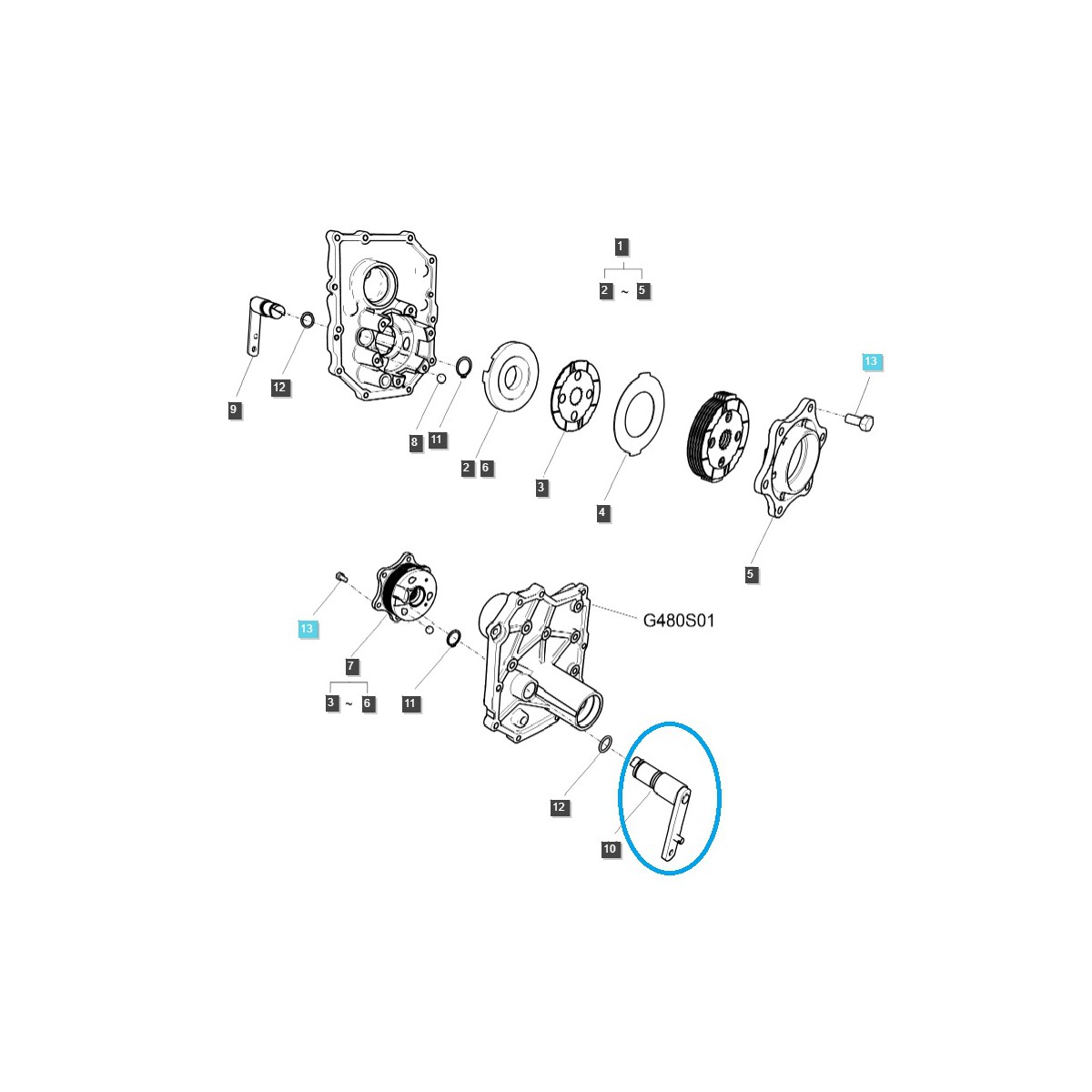 1
2 ~ 5
13
9
12
8
11
2 6
3
4
5
13
7
3 ~ 6
11
G480S01
12
10