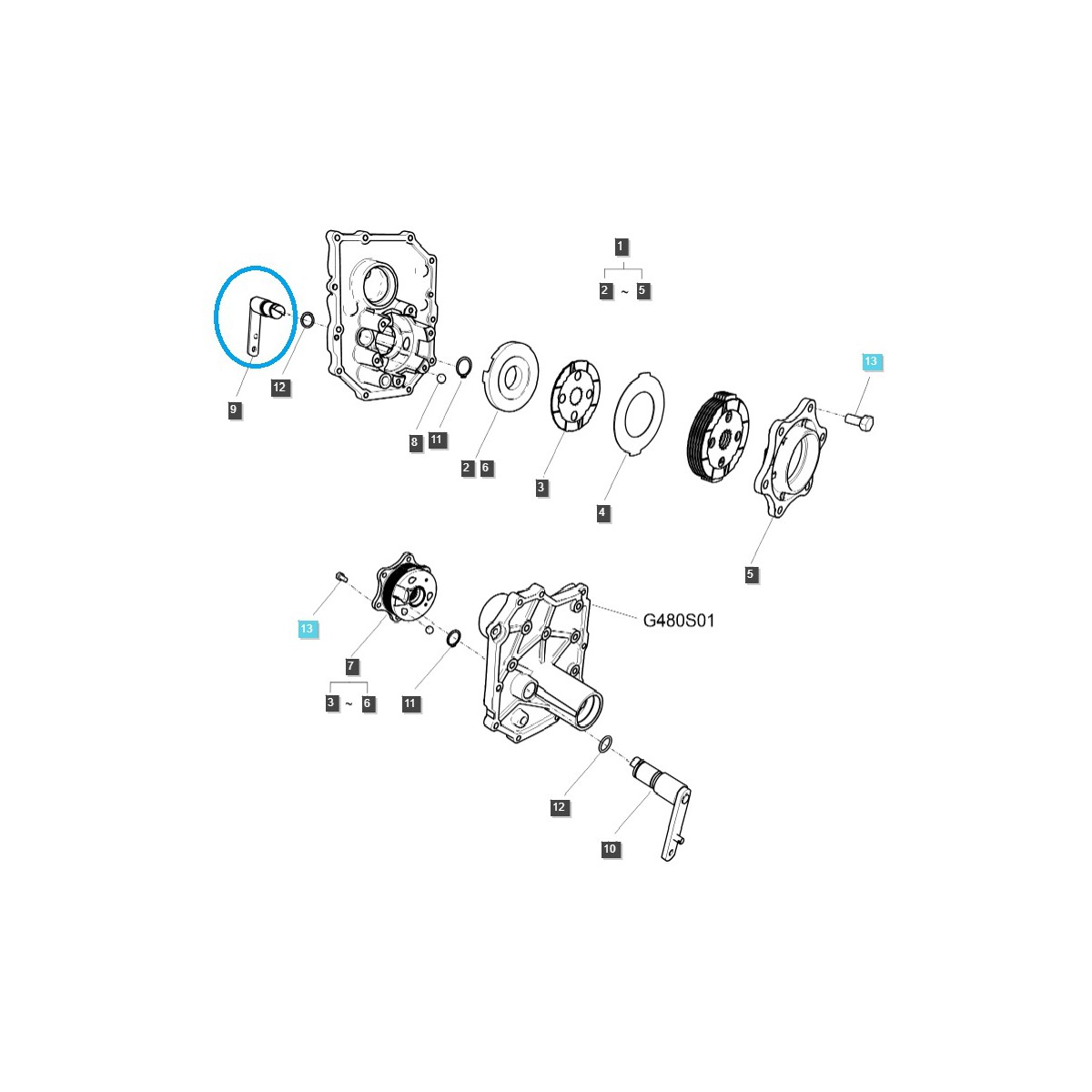 1
2 ~ 5
13
9
12
8
11
2 6
3
4
5
13
7
3 ~ 6
11
G480S01
12
10