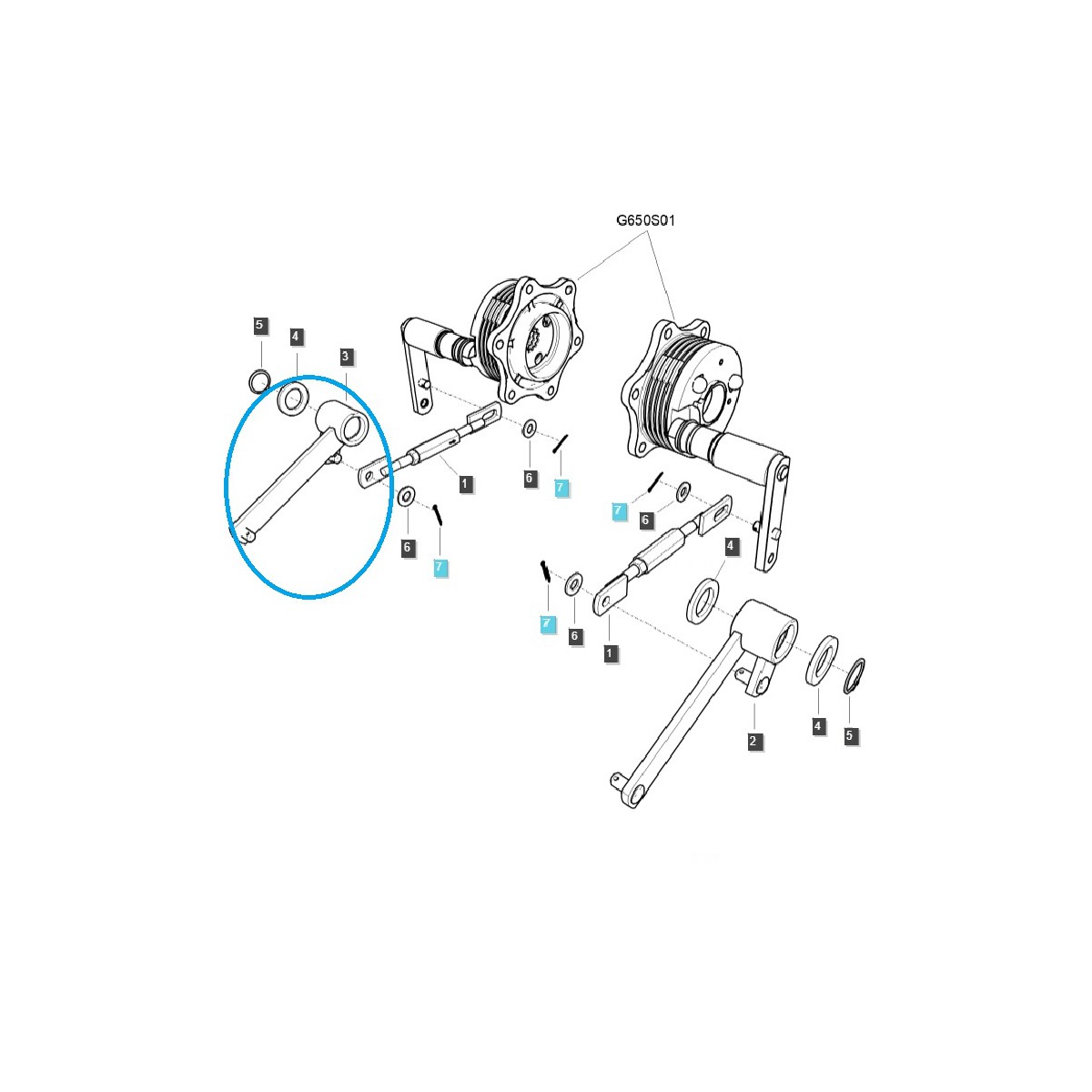 G650S01

5
4
3
1
6
7
6
7
7
6
4
7
6
1
2
4
5