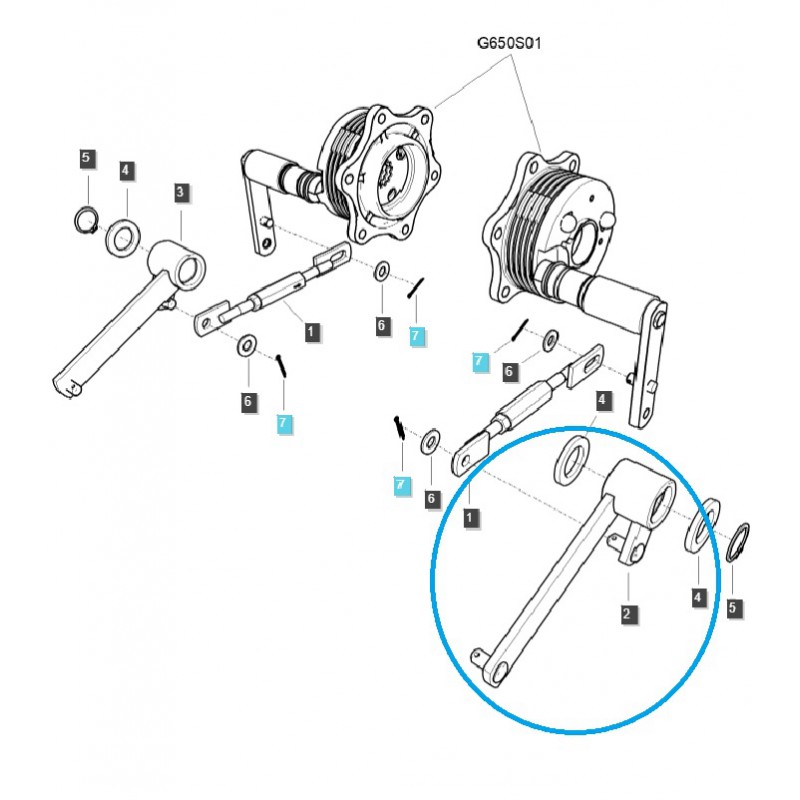 G650S01

5
4
3
1
6
7
6
7
7
6
4
7
6
1
2
4
5