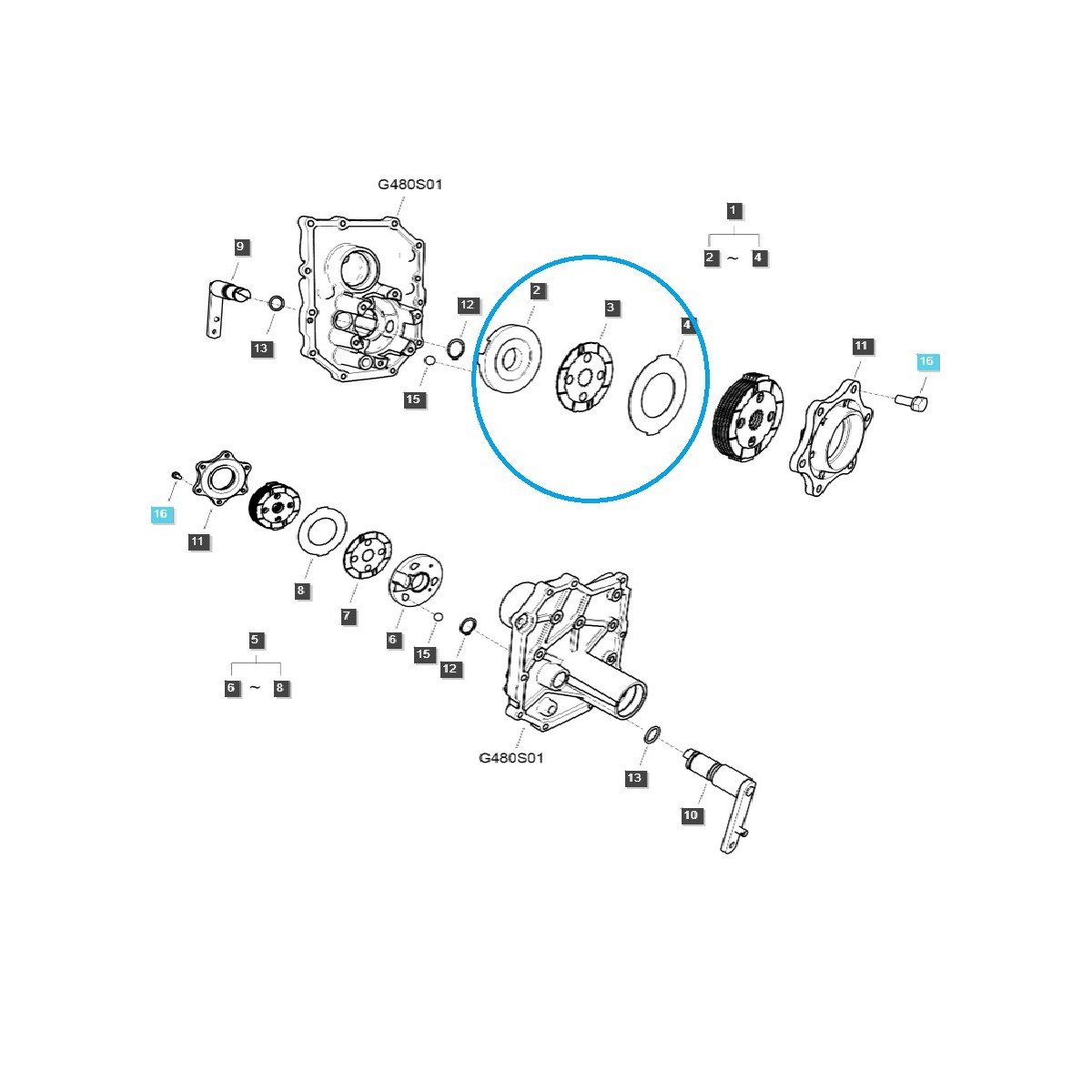 G480S01

1
2 ~ 4

9
13
12
15
2
3
4
11
16

16
11
8
7
6
15
12

5
6 ~ 8

G480S01
13
10