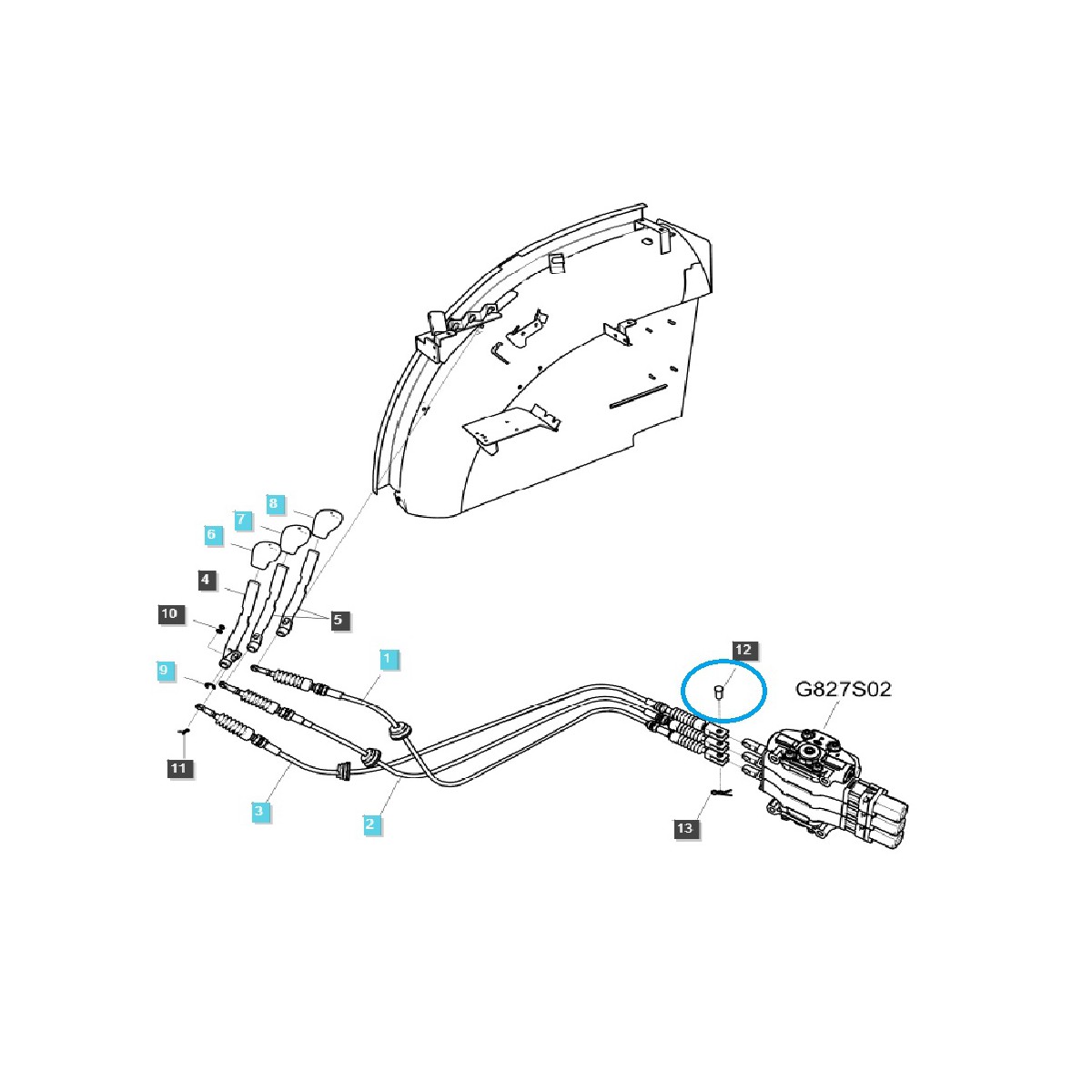 8
7
6
4
10
5
9
1
12
G827S02
11
3
2
13