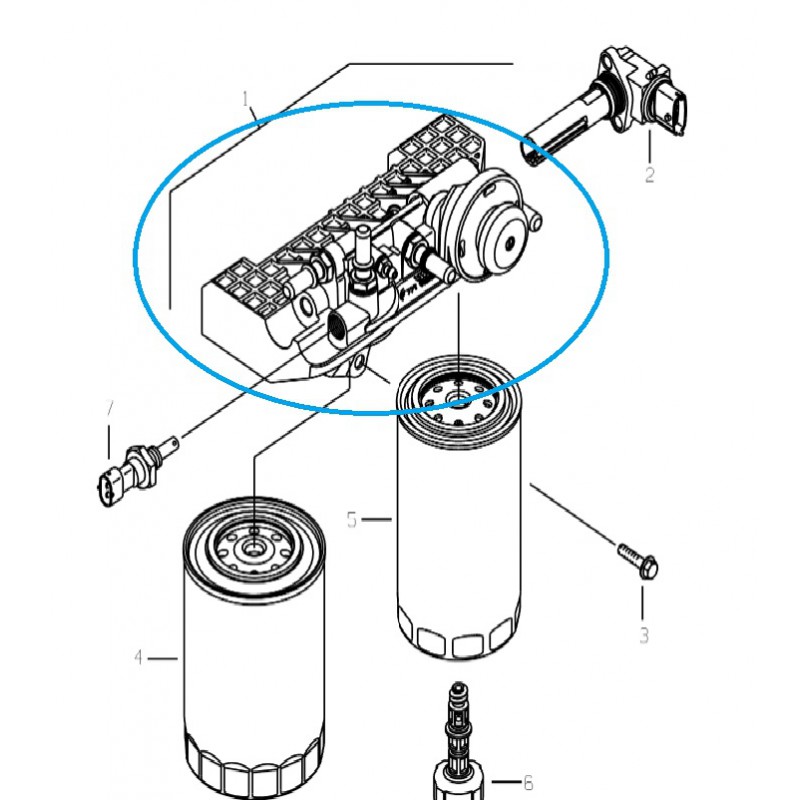 1
2
7
5
3
4
6