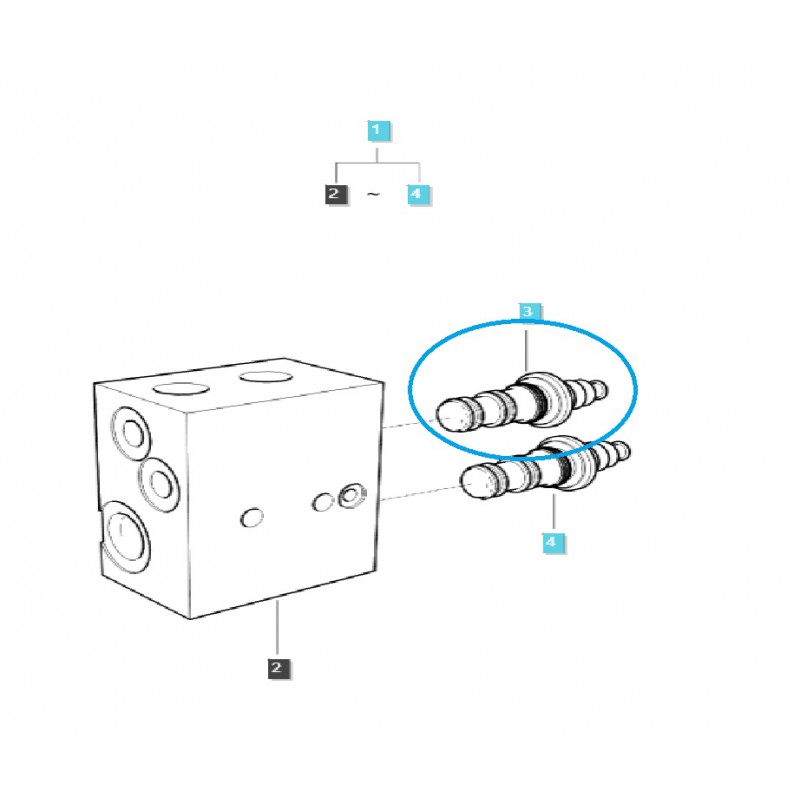 1

2 ~ 4

3

4

2