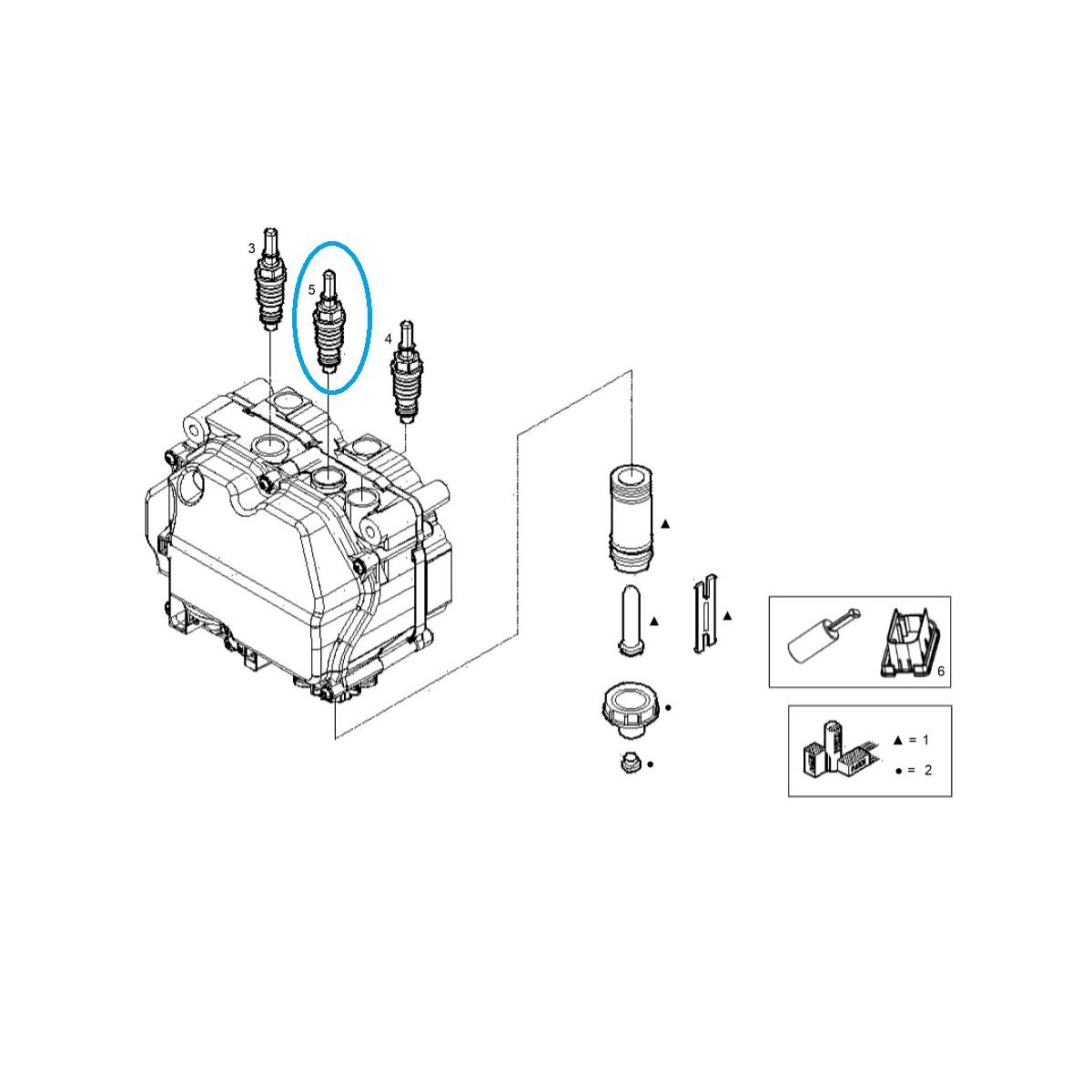 3
5
4
▲
▲
▲
●
●
6
▲ = 1
● = 2